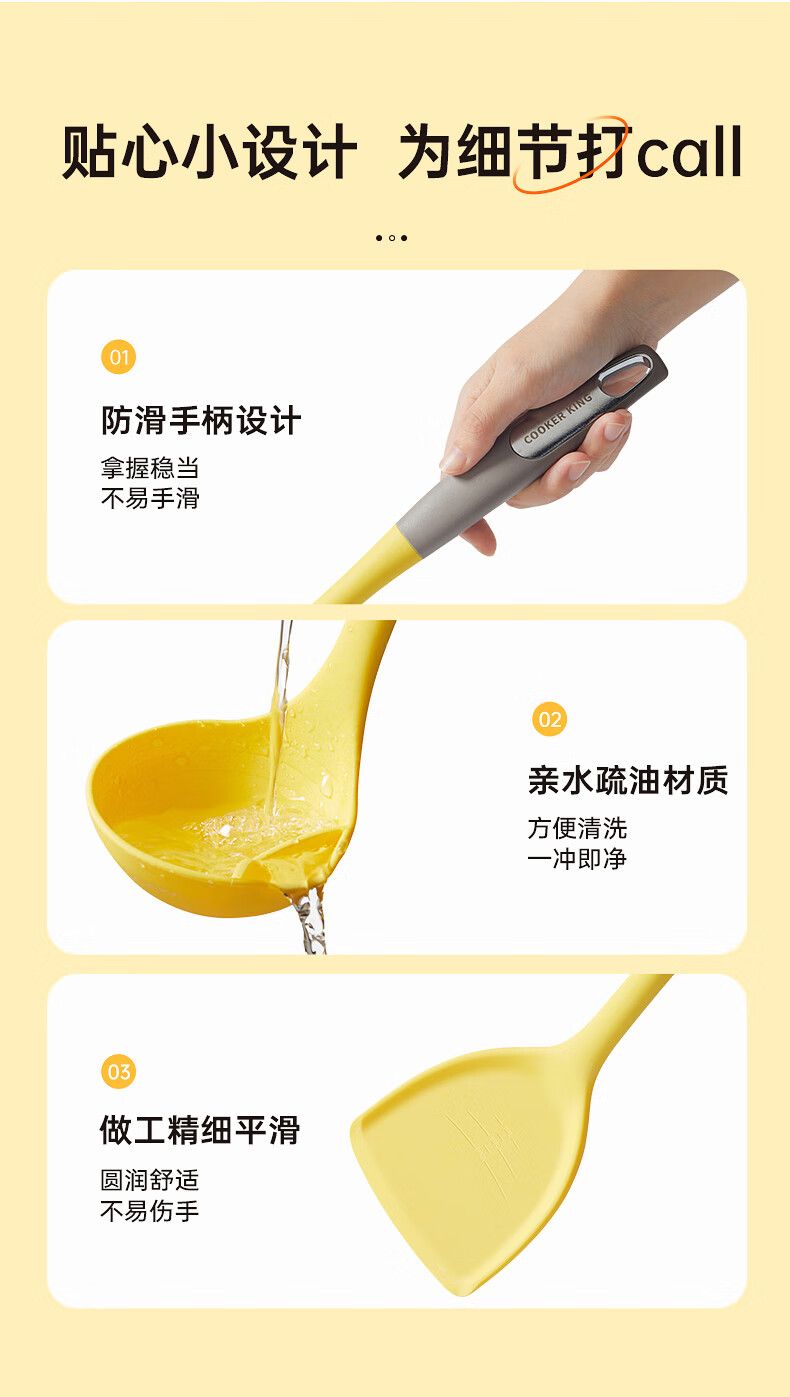 贴心小设计 为细节打call

01

防滑手柄设计

拿握稳当
不易手滑

COOKER KING

02

亲水疏油材质

方便清洗
一冲即净

03

做工精细平滑

圆润舒适
不易伤手