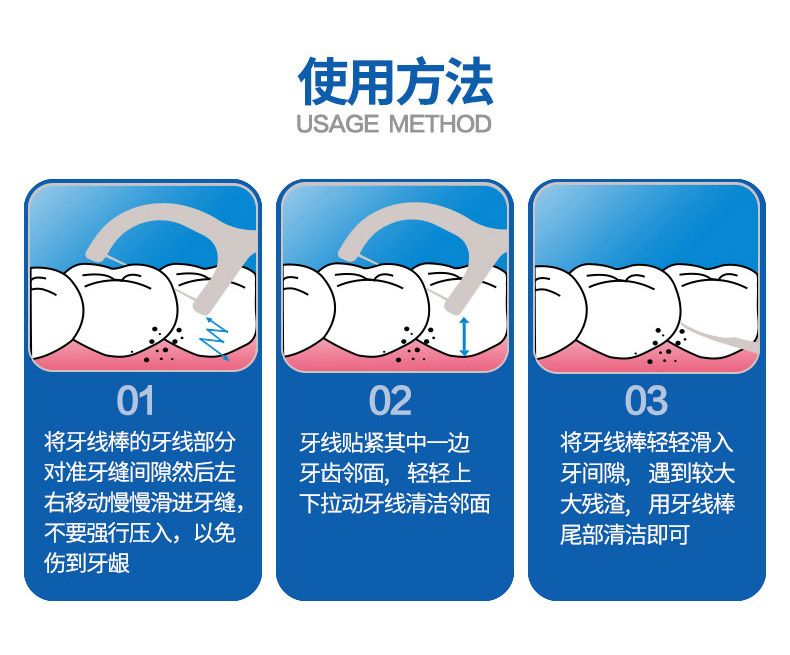 使用方法
USAGE METHOD

01
将牙线棒的牙线部分对准牙缝间隙然后左右移动慢慢滑进牙缝，不要强行压入，以免伤到牙龈

02
牙线贴紧其中一边牙齿邻面，轻轻上下拉动牙线清洁邻面

03
将牙线棒轻轻滑入牙间隙，遇到较大大残渣，用牙线棒尾部清洁即可