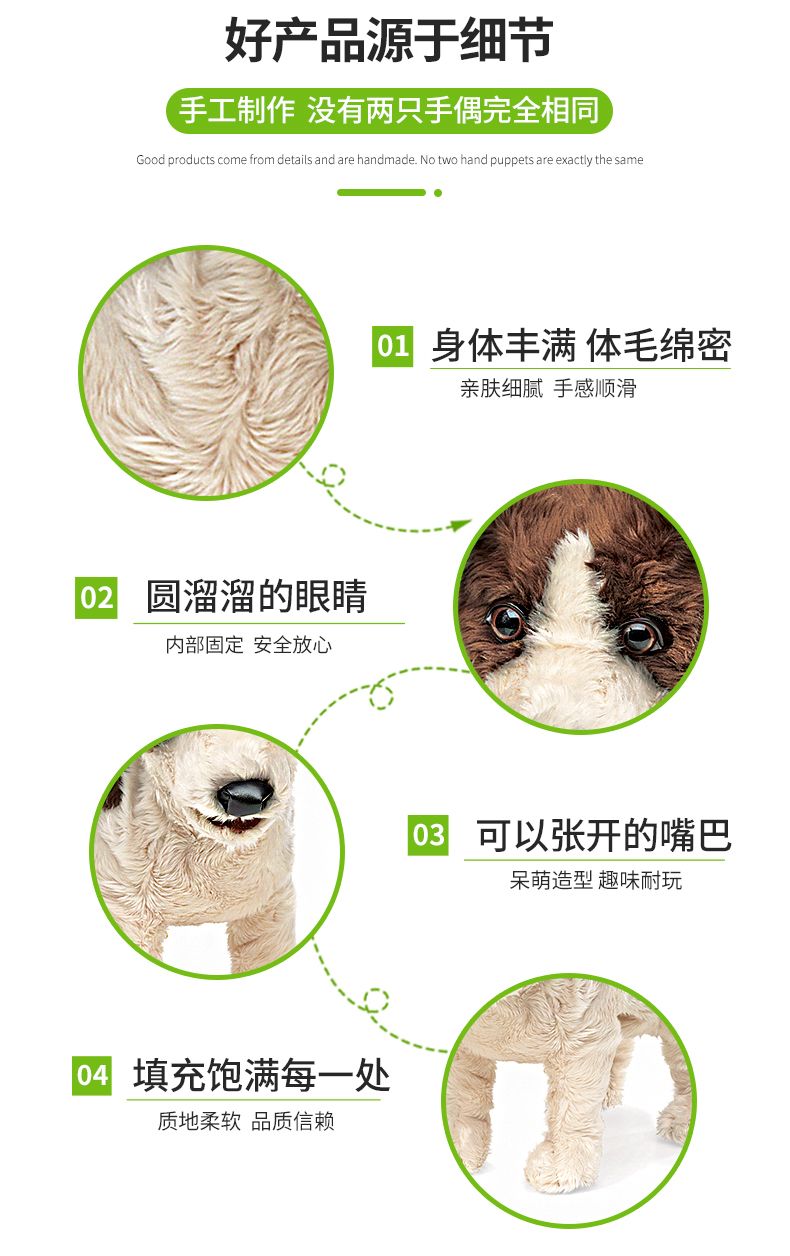 好产品源于细节

手工制作 没有两只手偶完全相同

Good products come from details and are handmade. No two hand puppets are exactly the same

01 身体丰满 体毛绵密

亲肤细腻 手感顺滑

02 圆溜溜的眼睛

内部固定 安全放心

03 可以张开的嘴巴

呆萌造型 趣味耐玩

04 填充饱满每一处

质地柔软 品质信赖