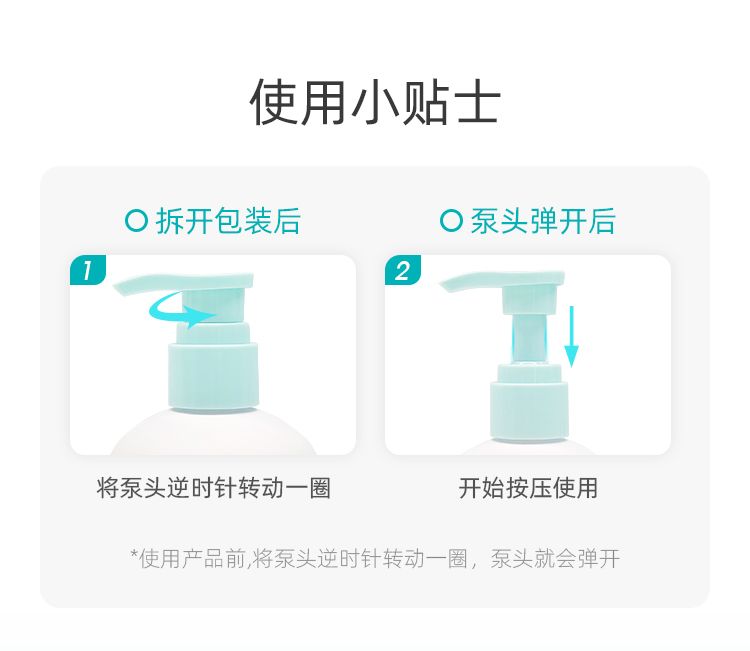 使用小贴士

拆开包装后

1

将泵头逆时针转动一圈

泵头弹开后

2

开始按压使用

*使用产品前,将泵头逆时针转动一圈，泵头就会弹开