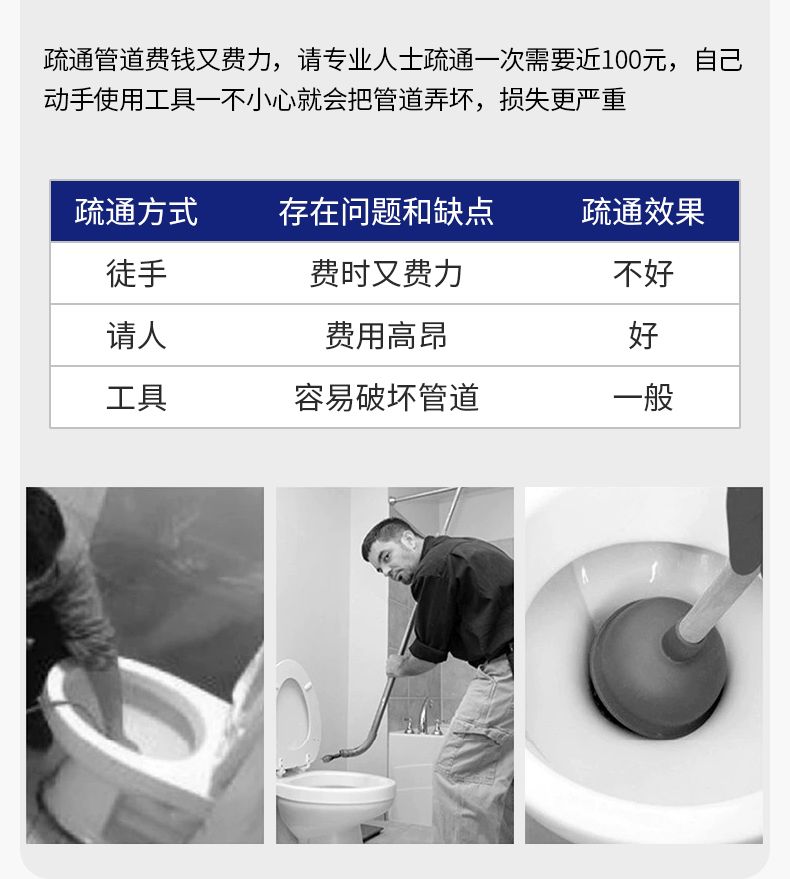 疏通管道费钱又费力，请专业人士疏通一次需要近100元，自己动手使用工具一不小心就会把管道弄坏，损失更严重

| 疏通方式 | 存在问题和缺点 | 疏通效果 |
|---|---|---|
| 徒手 | 费时又费力 | 不好 |
| 请人 | 费用高昂 | 好 |
| 工具 | 容易破坏管道 | 一般 |