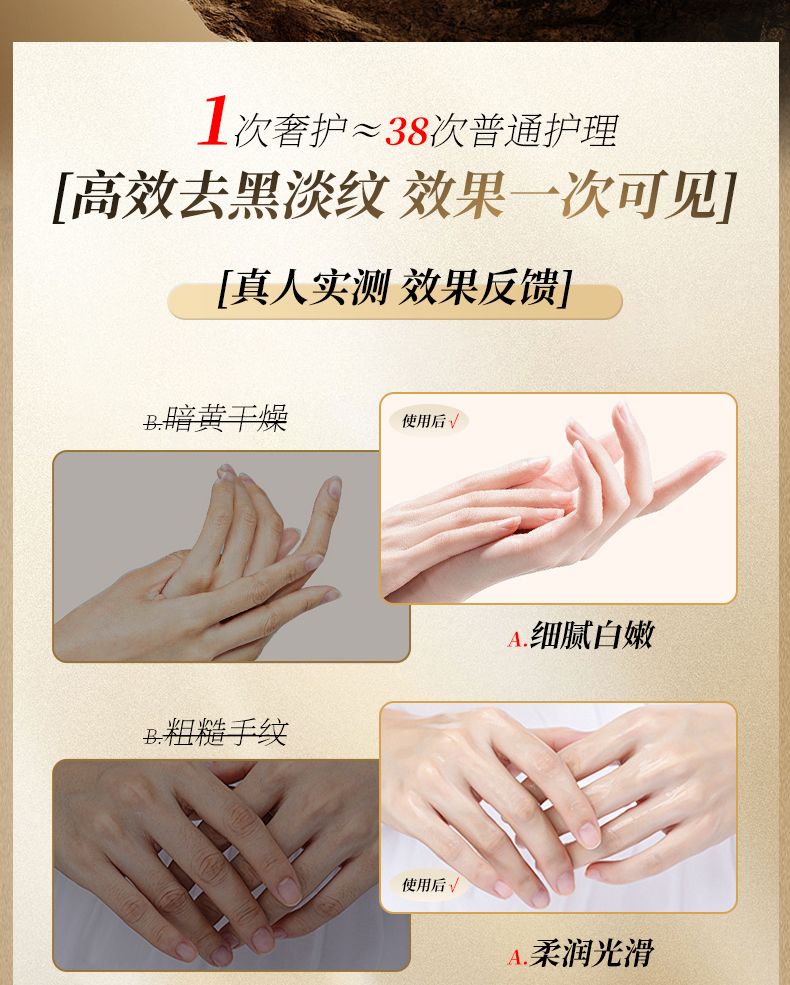 1次奢护≈38次普通护理

[高效去黑淡纹 效果一次可见]

[真人实测 效果反馈]

B.暗黄干燥

使用后√

A.细腻白嫩

B.粗糙手纹

使用后√

A.柔润光滑