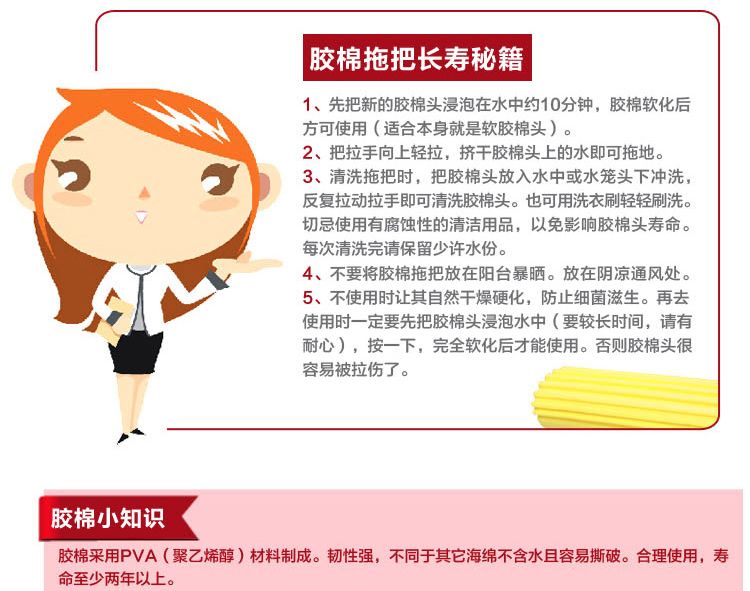 胶棉拖把长寿秘籍

1、先把新的胶棉头浸泡在水中约10分钟，胶棉软化后方可使用（适合本身就是软胶棉头）。
2、把拉手向上轻拉，挤干胶棉头上的水即可拖地。
3、清洗拖把时，把胶棉头放入水中或水笼头下冲洗，反复拉动拉手即可清洗胶棉头。也可用洗衣刷轻轻刷洗。切忌使用有腐蚀性的清洁用品，以免影响胶棉头寿命。每次清洗完请保留少许水份。
4、不要将胶棉拖把放在阳台暴晒。放在阴凉通风处。
5、不使用时让其自然干燥硬化，防止细菌滋生。再去使用时一定要先把胶棉头浸泡水中（要较长时间，请有耐心），按一下，完全软化后才能使用。否则胶棉头很容易被拉伤了。

胶棉小知识

胶棉采用PVA（聚乙烯醇）材料制成。韧性强，不同于其它海绵不含水且容易撕破。合理使用，寿命至少两年以上。