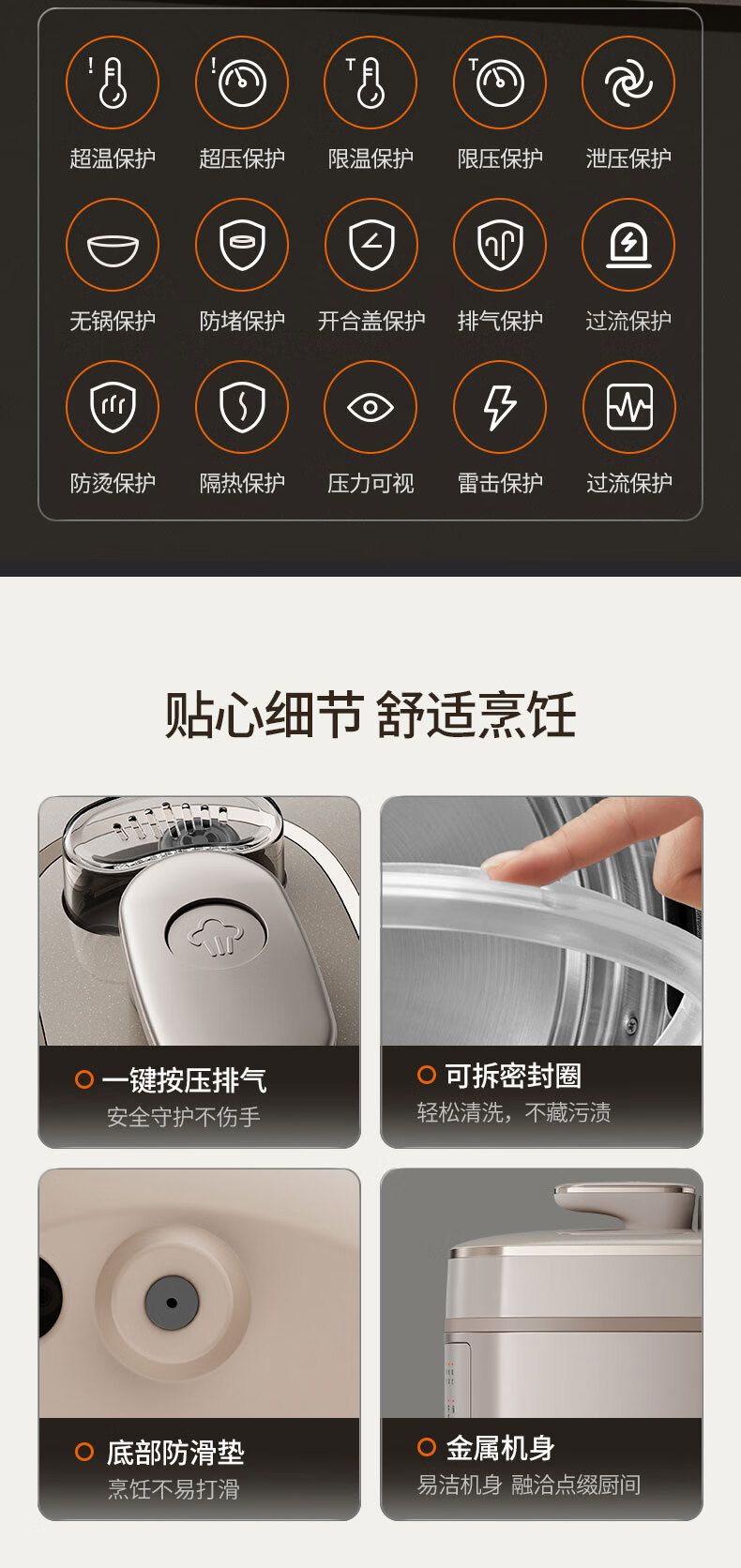 超温保护 超压保护 限温保护 限压保护 泄压保护

无锅保护 防堵保护 开合盖保护 排气保护 过流保护

防烫保护 隔热保护 压力可视 雷击保护 过流保护

贴心细节 舒适烹饪

一键按压排气
安全守护不伤手

可拆密封圈
轻松清洗，不藏污渍

底部防滑垫
烹饪不易打滑

金属机身
易洁机身 融洽点缀厨间