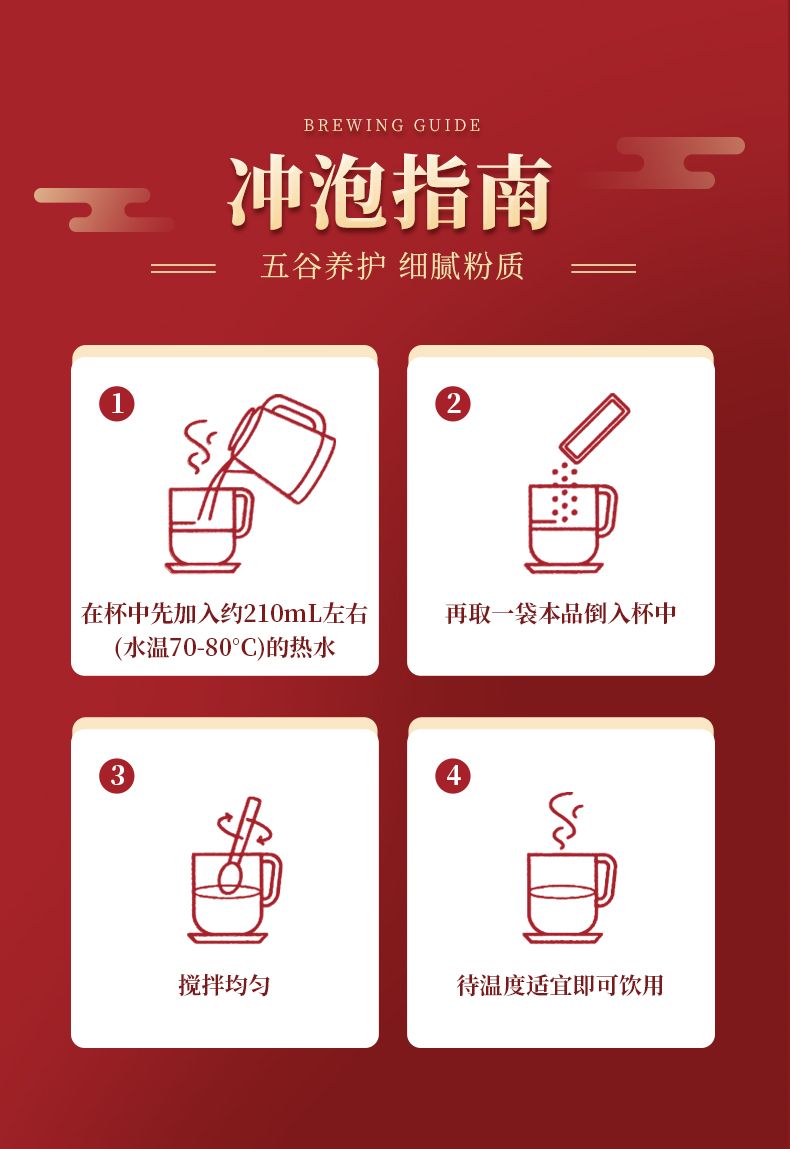 BREWING GUIDE

冲泡指南

五谷养护 细腻粉质

1

在杯中先加入约210mL左右(水温70-80°C)的热水

2

再取一袋本品倒入杯中

3

搅拌均匀

4

待温度适宜即可饮用