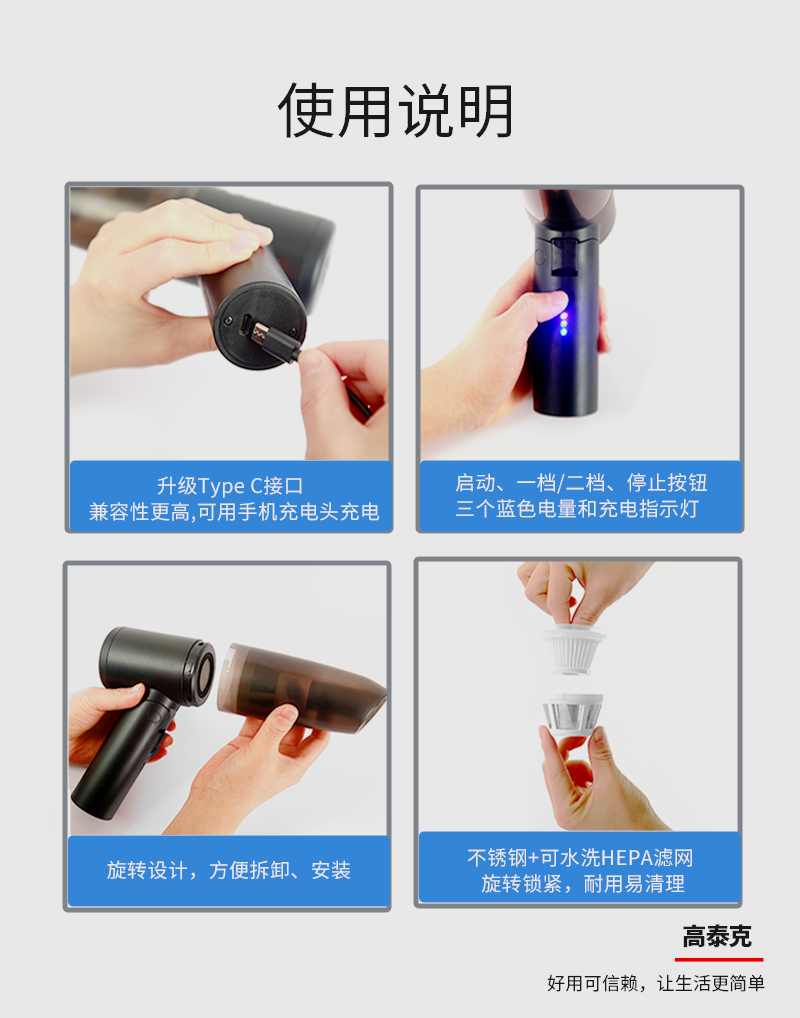 使用说明

升级Type C接口
兼容性更高,可用手机充电头充电

启动、一档/二档、停止按钮
三个蓝色电量和充电指示灯

旋转设计，方便拆卸、安装

不锈钢+可水洗HEPA滤网
旋转锁紧，耐用易清理

高泰克

好用可信赖，让生活更简单