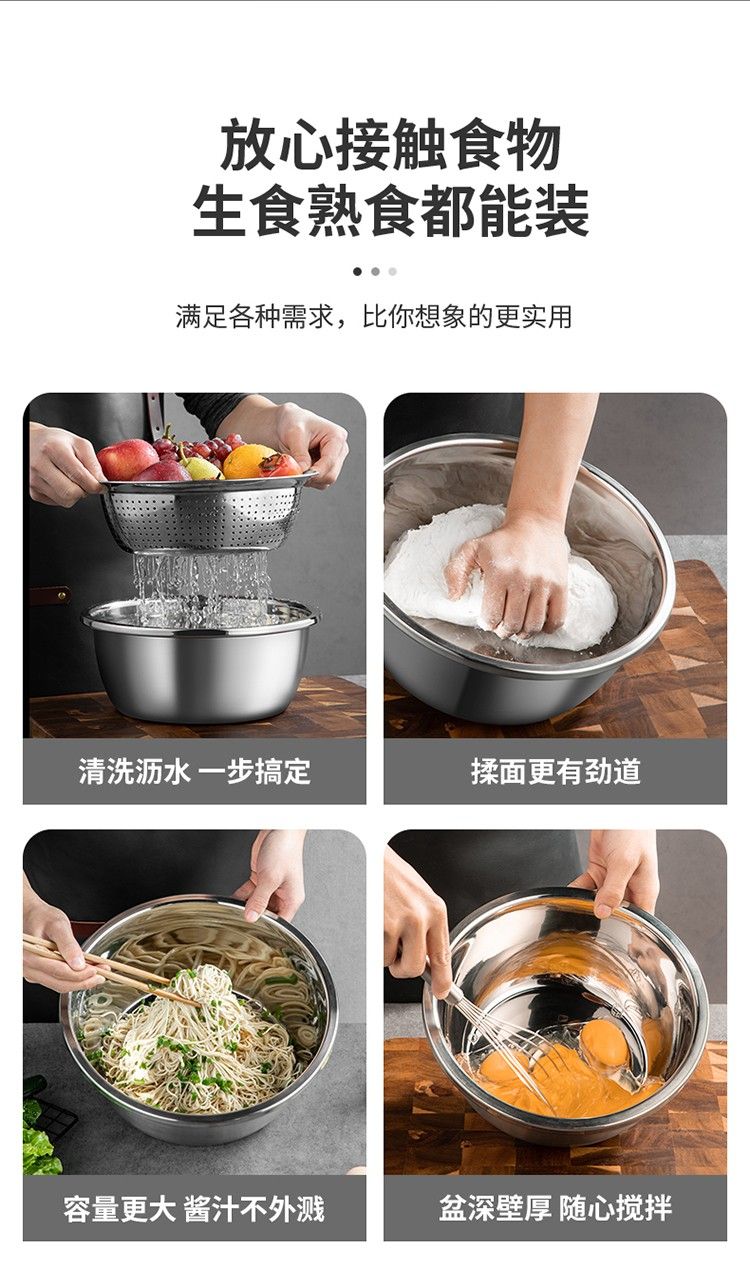 放心接触食物
生食熟食都能装

满足各种需求，比你想象的更实用

清洗沥水 一步搞定

揉面更有劲道

容量更大 酱汁不外溅

盆深壁厚 随心搅拌