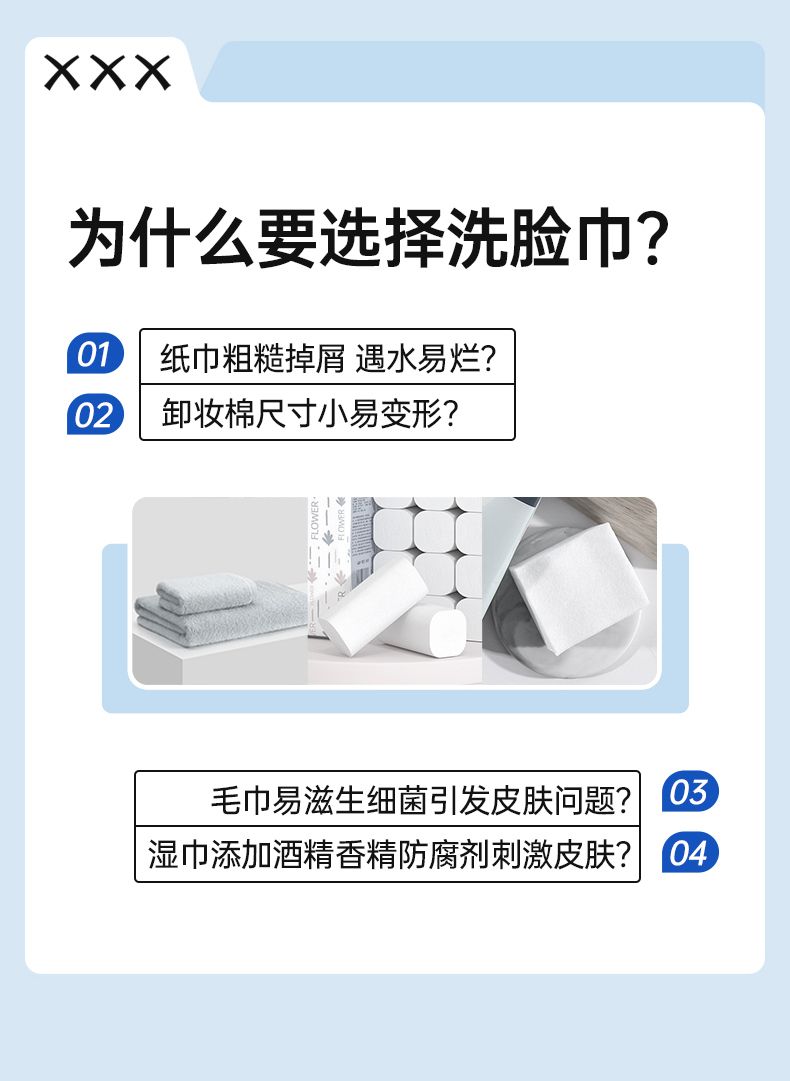 XXX

为什么要选择洗脸巾?

01 纸巾粗糙掉屑 遇水易烂?

02 卸妆棉尺寸小易变形?

FLOWER

FLOWER

毛巾易滋生细菌引发皮肤问题? 03

湿巾添加酒精香精防腐剂刺激皮肤? 04