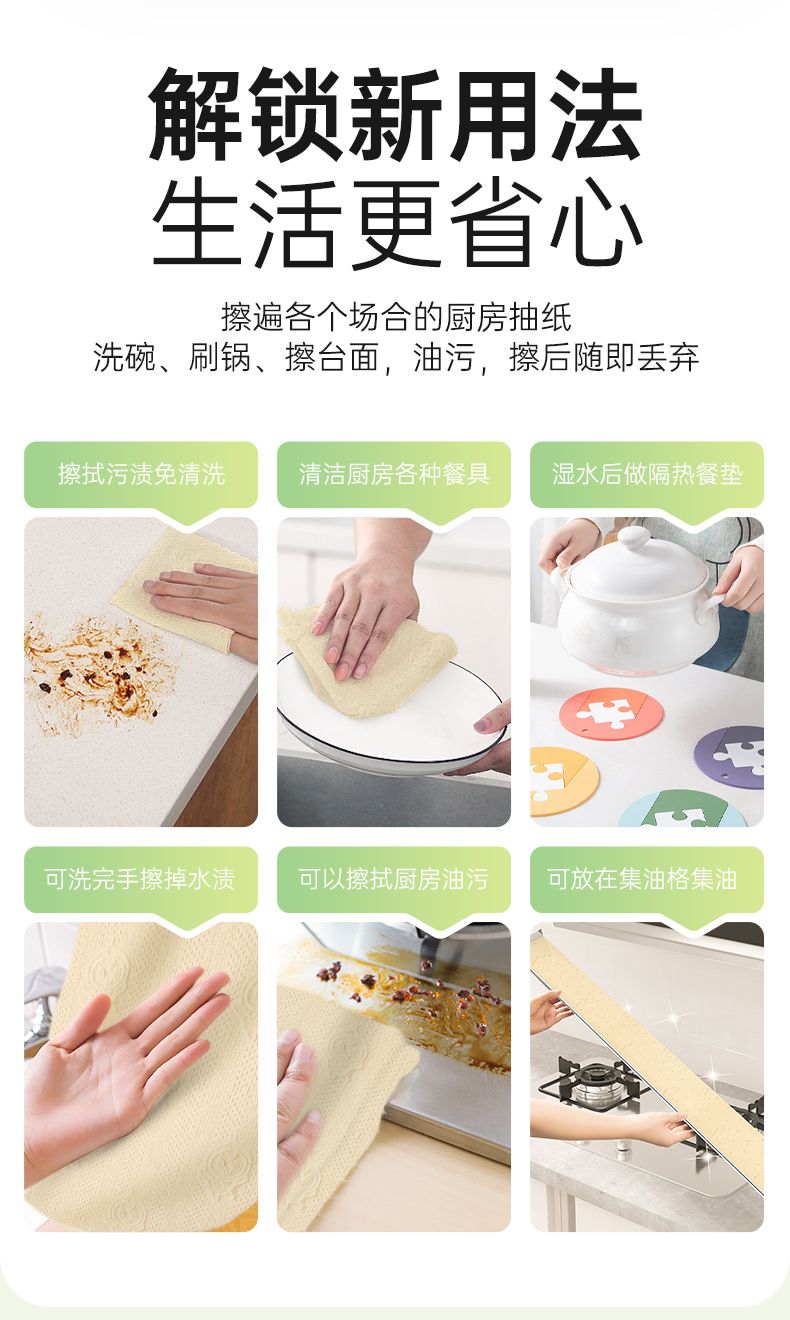 解锁新用法
生活更省心

擦遍各个场合的厨房抽纸
洗碗、刷锅、擦台面，油污，擦后随即丢弃

擦拭污渍免清洗

清洁厨房各种餐具

湿水后做隔热餐垫

可洗完手擦掉水渍

可以擦拭厨房油污

可放在集油格集油