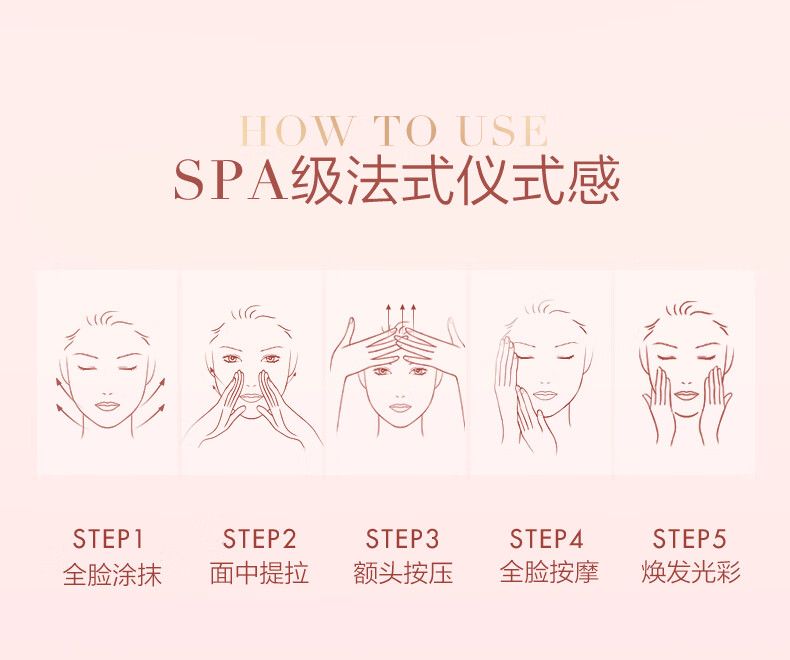 HOW TO USE
SPA级法式仪式感

STEP1
全脸涂抹

STEP2
面中提拉

STEP3
额头按压

STEP4
全脸按摩

STEP5
焕发光彩