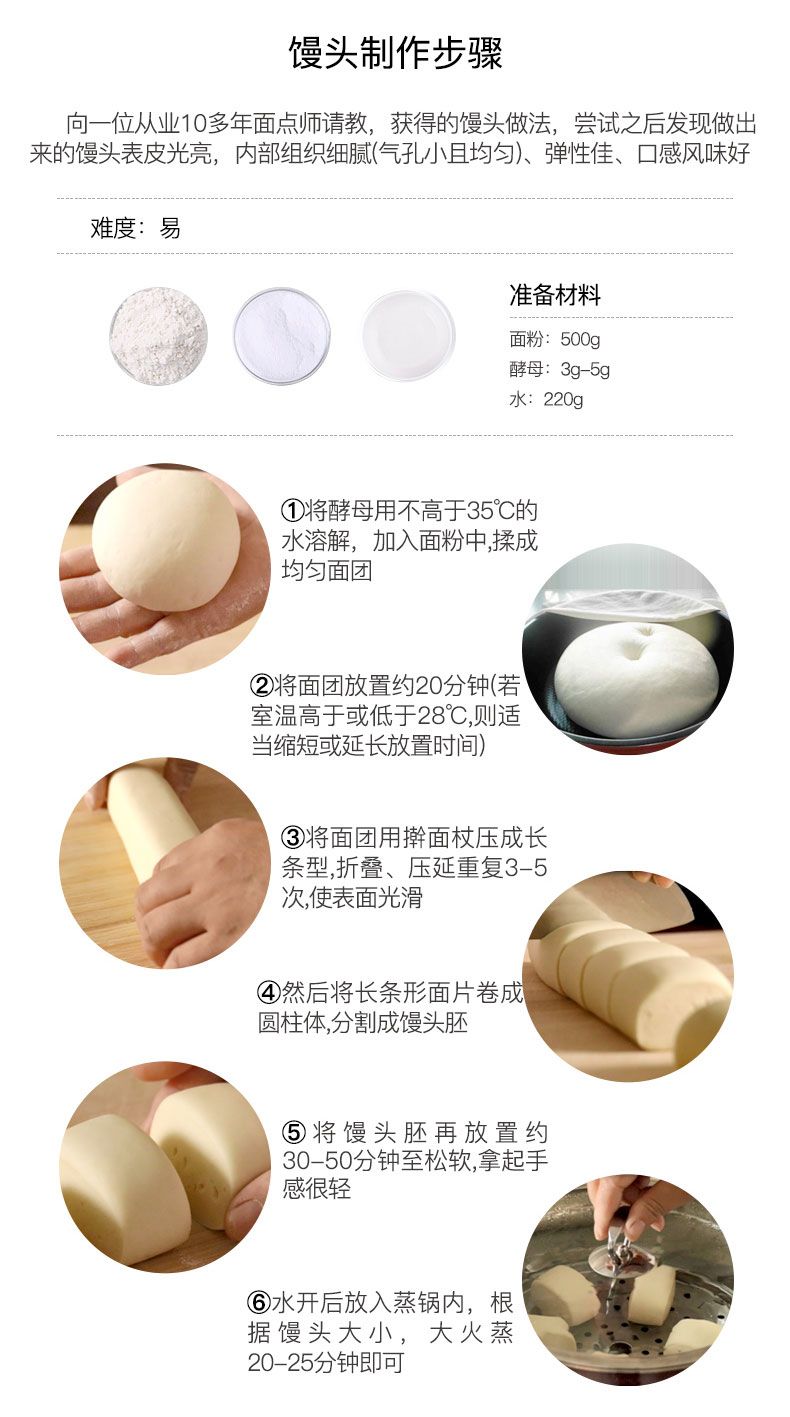 馒头制作步骤

向一位从业10多年面点师请教，获得的馒头做法，尝试之后发现做出来的馒头表皮光亮，内部组织细腻(气孔小且均匀)、弹性佳、口感风味好

难度：易

准备材料

面粉：500g
酵母：3g-5g
水：220g

①将酵母用不高于35℃的水溶解，加入面粉中,揉成均匀面团

②将面团放置约20分钟(若室温高于或低于28℃,则适当缩短或延长放置时间)

③将面团用擀面杖压成长条型,折叠、压延重复3-5次,使表面光滑

④然后将长条形面片卷成圆柱体,分割成馒头胚

⑤将馒头胚再放置约30-50分钟至松软,拿起手感很轻

⑥水开后放入蒸锅内，根据馒头大小，大火蒸20-25分钟即可