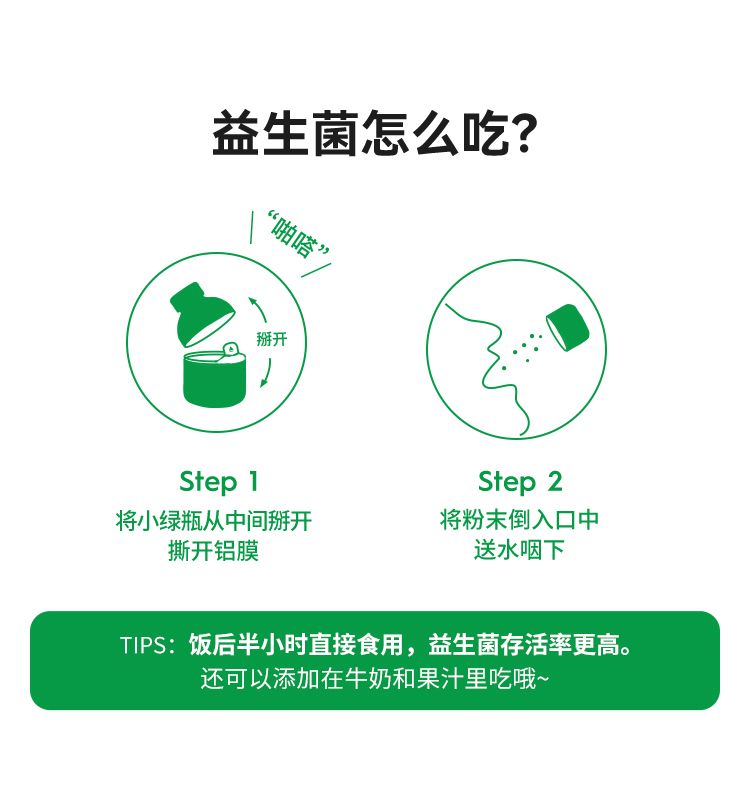 益生菌怎么吃?

“啪嗒”

掰开

Step 1
将小绿瓶从中间掰开
撕开铝膜

Step 2
将粉末倒入口中
送水咽下

TIPS：饭后半小时直接食用，益生菌存活率更高。
还可以添加在牛奶和果汁里吃哦~