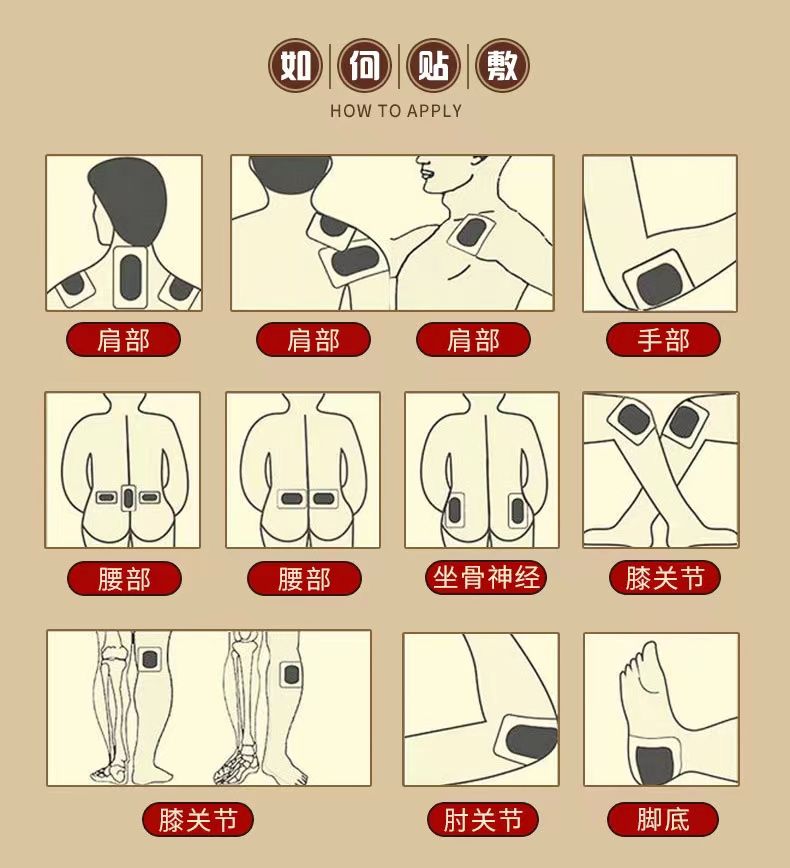 如何贴敷
HOW TO APPLY

肩部

肩部

肩部

手部

腰部

腰部

坐骨神经

膝关节

膝关节

肘关节

脚底