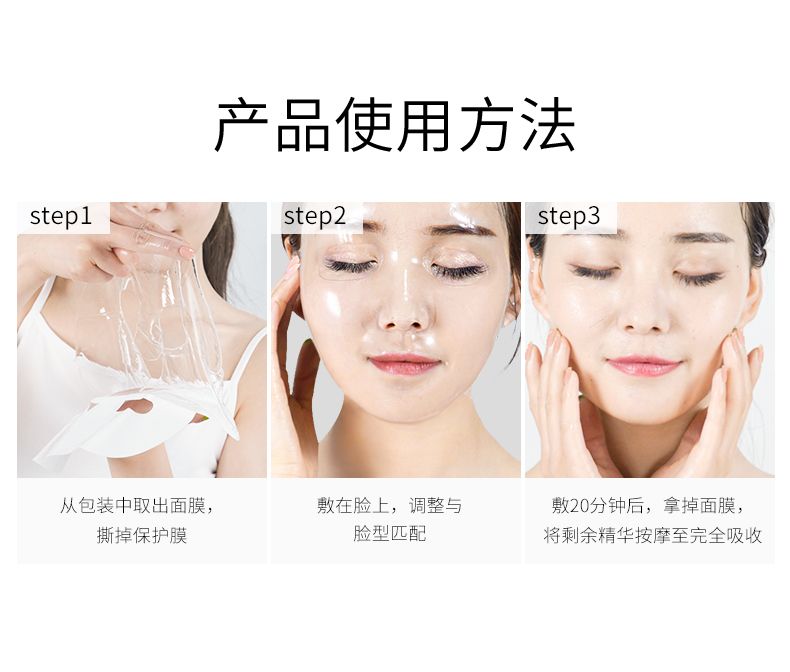 产品使用方法

step1

从包装中取出面膜，撕掉保护膜

step2

敷在脸上，调整与脸型匹配

step3

敷20分钟后，拿掉面膜，将剩余精华按摩至完全吸收