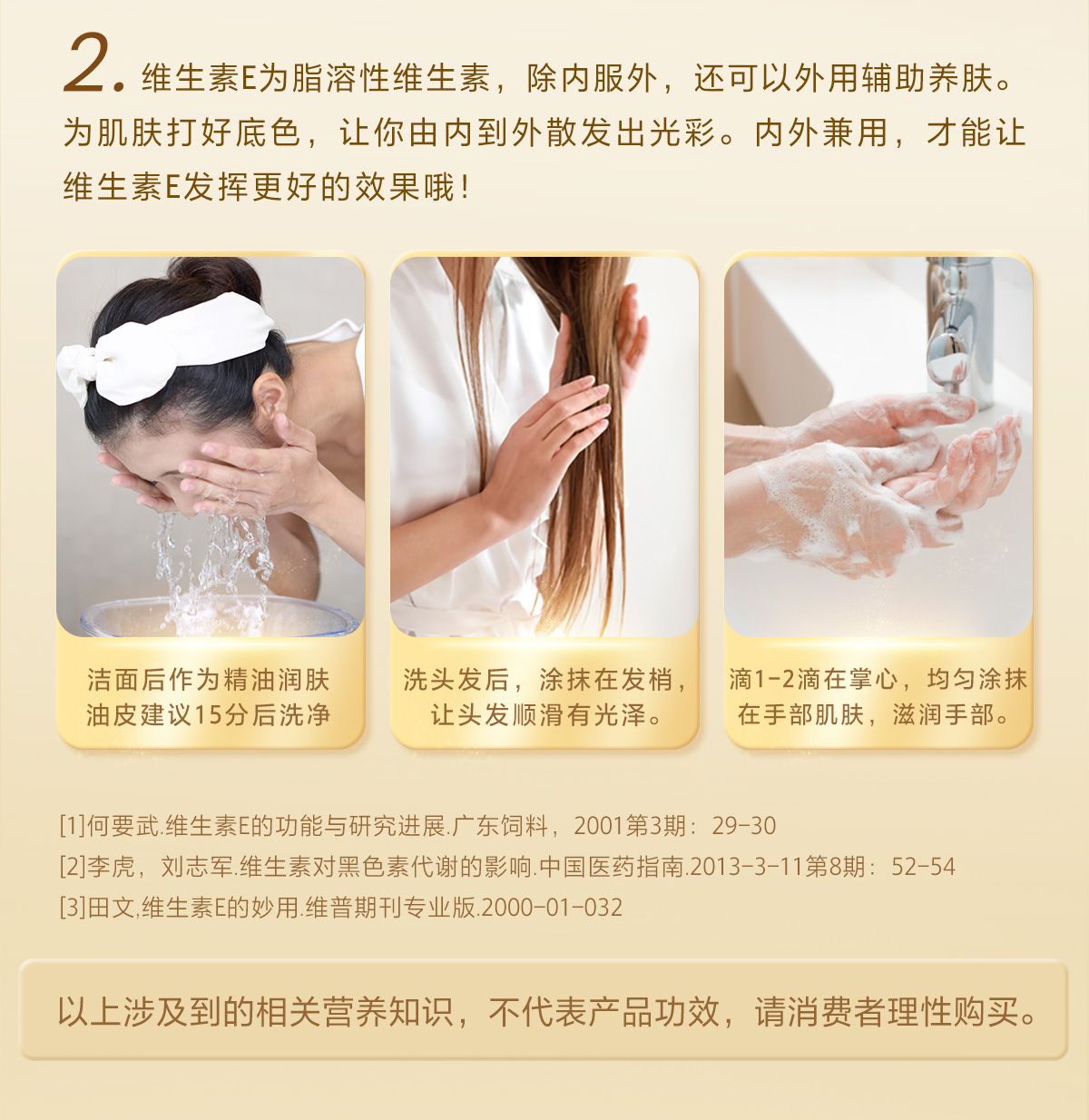 2. 维生素E为脂溶性维生素，除内服外，还可以外用辅助养肤。为肌肤打好底色，让你由内到外散发出光彩。内外兼用，才能让维生素E发挥更好的效果哦！

洁面后作为精油润肤
油皮建议15分后洗净

洗头发后，涂抹在发梢，
让头发顺滑有光泽。

滴1-2滴在掌心，均匀涂抹
在手部肌肤，滋润手部。

[1]何要武.维生素E的功能与研究进展.广东饲料，2001第3期：29-30
[2]李虎，刘志军.维生素对黑色素代谢的影响.中国医药指南.2013-3-11第8期：52-54
[3]田文,维生素E的妙用.维普期刊专业版.2000-01-032

以上涉及到的相关营养知识，不代表产品功效，请消费者理性购买。