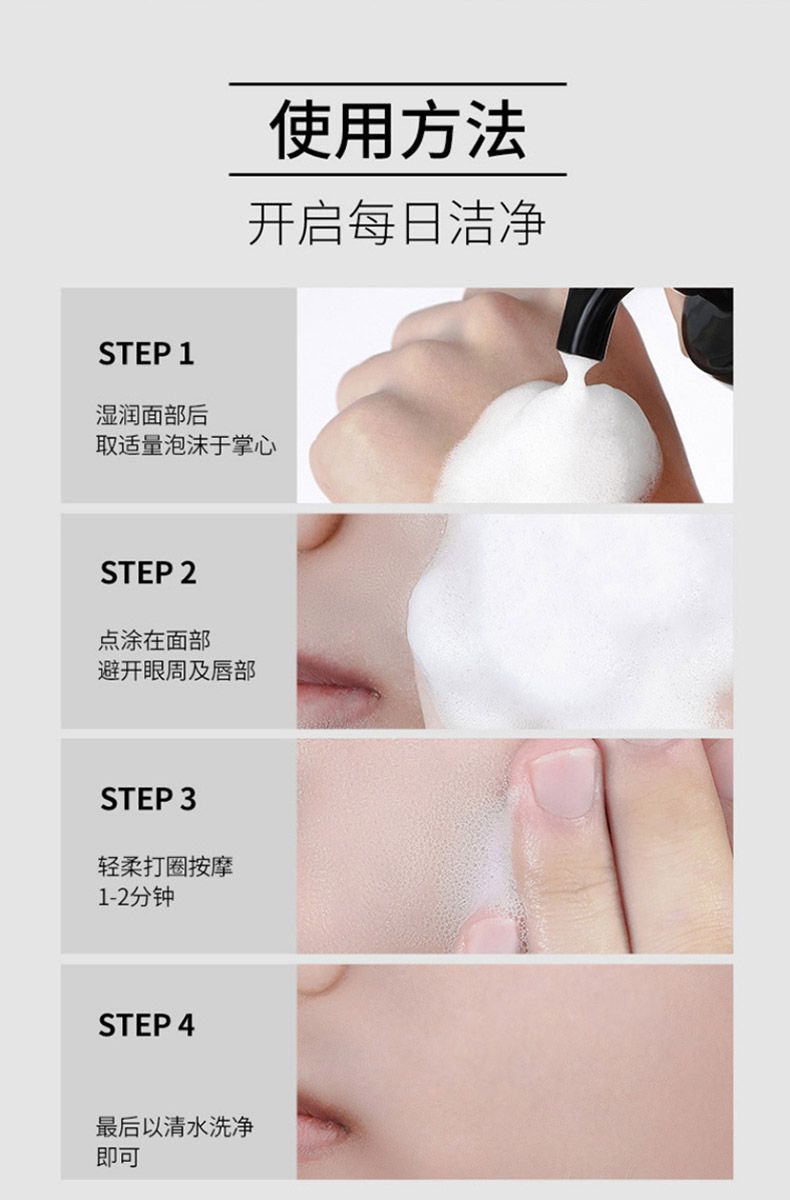 使用方法

开启每日洁净

STEP 1

湿润面部后
取适量泡沫于掌心

STEP 2

点涂在面部
避开眼周及唇部

STEP 3

轻柔打圈按摩
1-2分钟

STEP 4

最后以清水洗净
即可