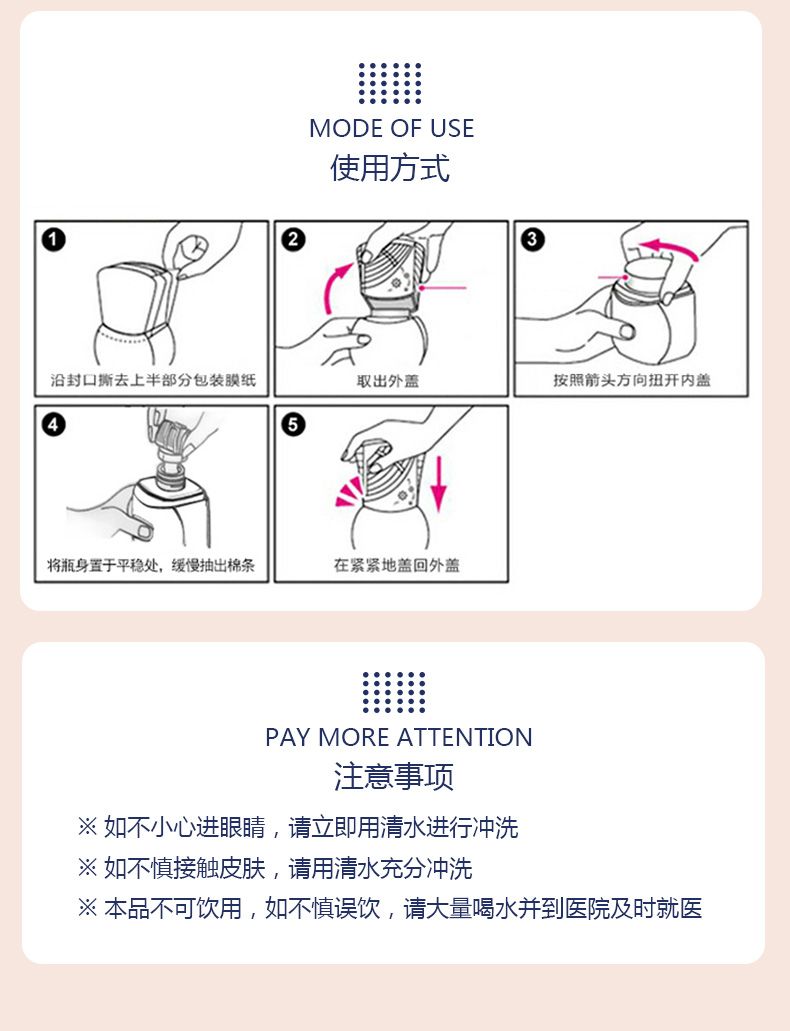 MODE OF USE
使用方式

1
沿封口撕去上半部分包装膜纸

2
取出外盖

3
按照箭头方向扭开内盖

4
将瓶身置于平稳处，缓慢抽出棉条

5
在紧紧地盖回外盖

PAY MORE ATTENTION
注意事项

※ 如不小心进眼睛，请立即用清水进行冲洗

※ 如不慎接触皮肤，请用清水充分冲洗

※ 本品不可饮用，如不慎误饮，请大量喝水并到医院及时就医