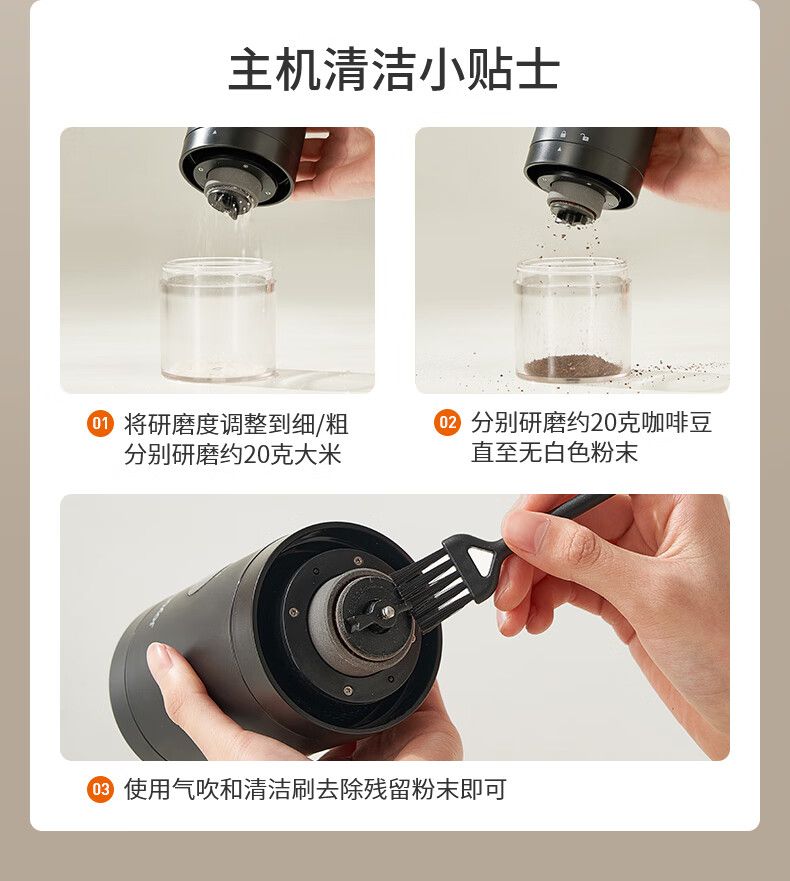 主机清洁小贴士

01 将研磨度调整到细/粗
分别研磨约20克大米

02 分别研磨约20克咖啡豆
直至无白色粉末

03 使用气吹和清洁刷去除残留粉末即可