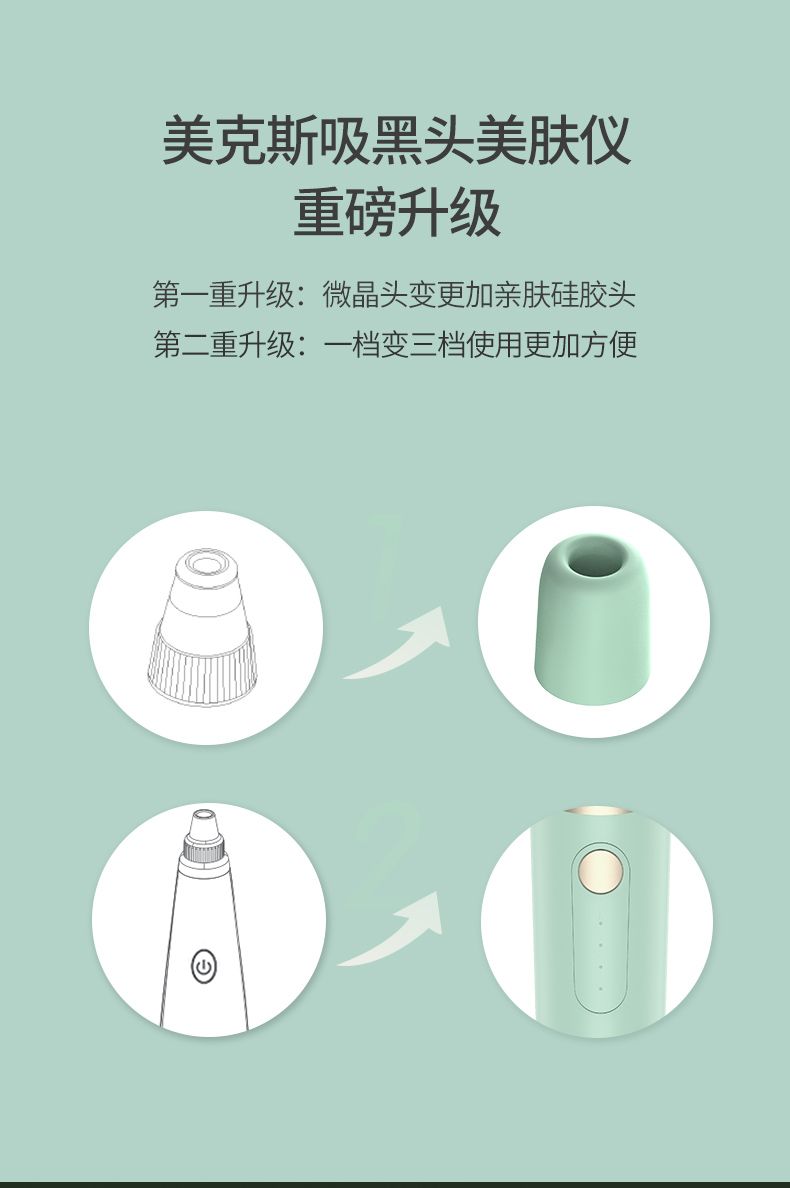 美克斯吸黑头美肤仪
重磅升级

第一重升级：微晶头变更加亲肤硅胶头
第二重升级：一档变三档使用更加方便

1

2