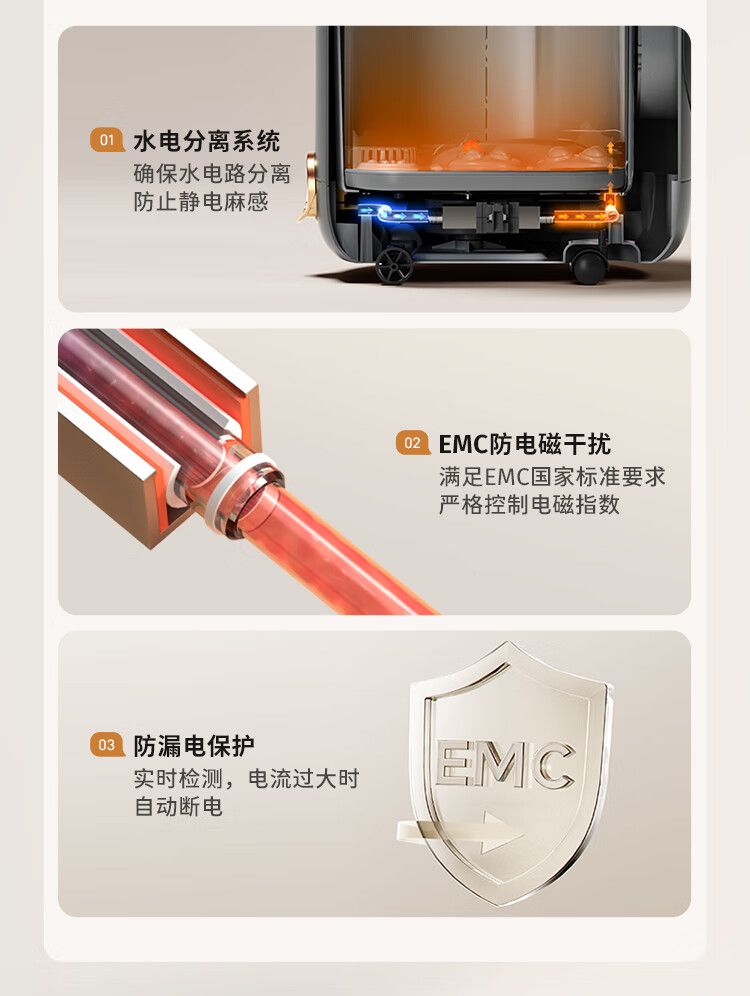 01 水电分离系统
确保水电路分离
防止静电麻感

02 EMC防电磁干扰
满足EMC国家标准要求
严格控制电磁指数

03 防漏电保护
实时检测，电流过大时
自动断电

EMC