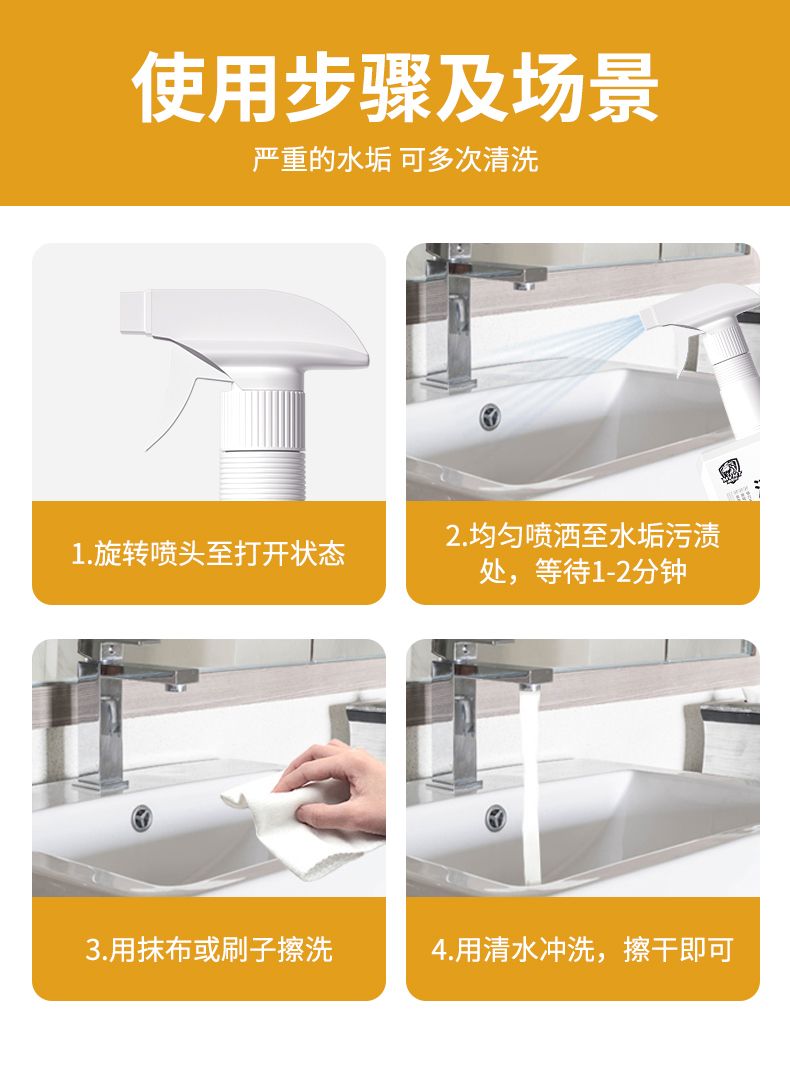 使用步骤及场景

严重的水垢 可多次清洗

1.旋转喷头至打开状态

2.均匀喷洒至水垢污渍处，等待1-2分钟

3.用抹布或刷子擦洗

4.用清水冲洗，擦干即可