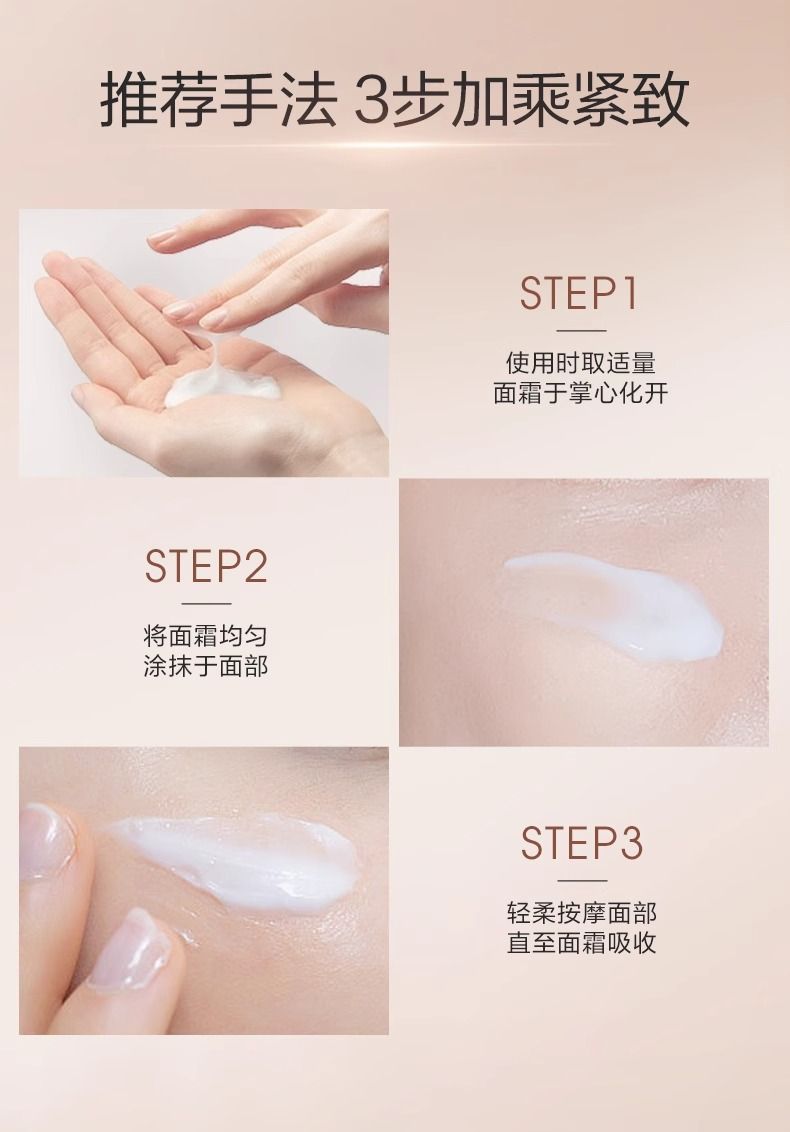 推荐手法 3步加乘紧致

STEP1

使用时取适量
面霜于掌心化开

STEP2

将面霜均匀
涂抹于面部

STEP3

轻柔按摩面部
直至面霜吸收