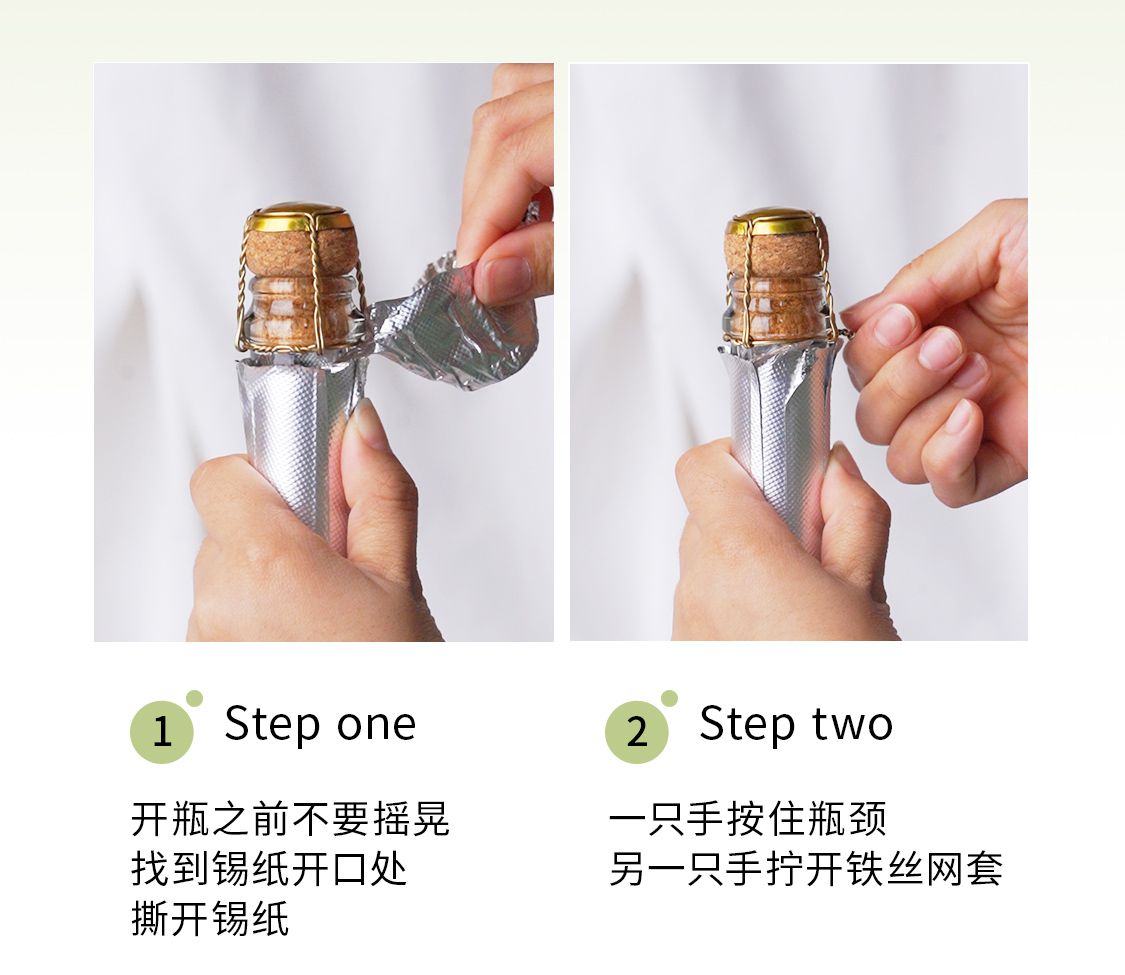 1 Step one

开瓶之前不要摇晃
找到锡纸开口处
撕开锡纸

2 Step two

一只手按住瓶颈
另一只手拧开铁丝网套