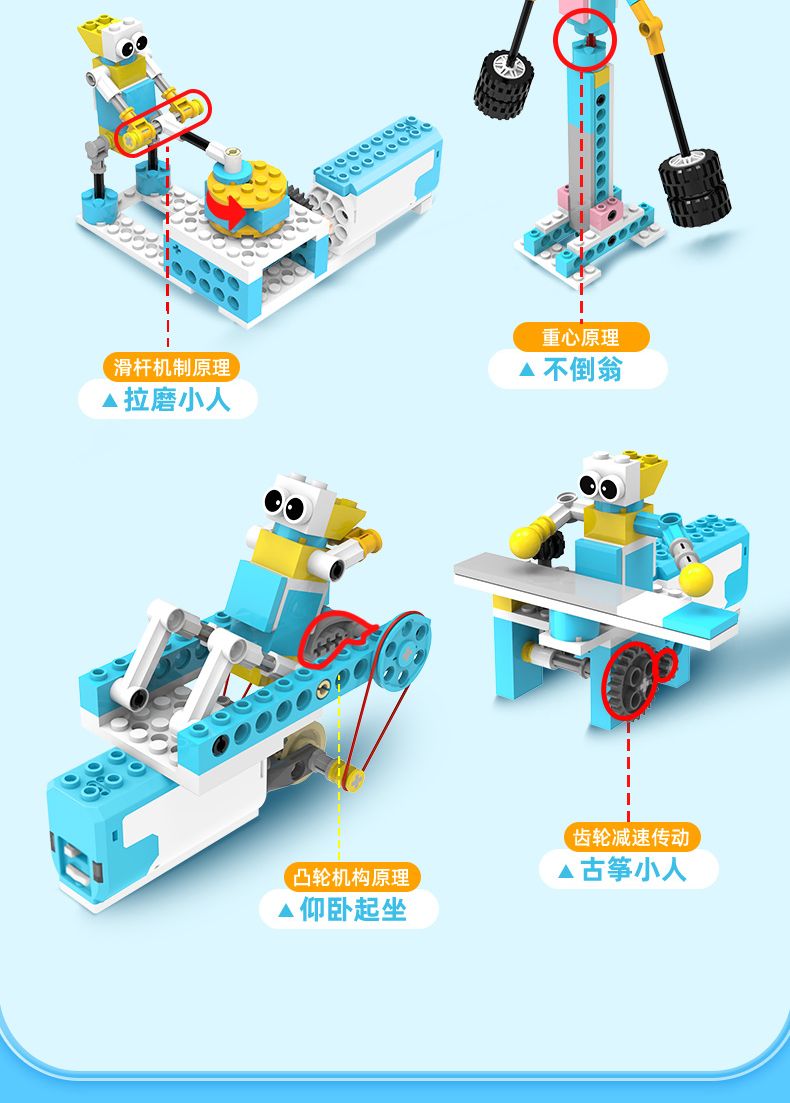 滑杆机制原理
▲拉磨小人

重心原理
▲不倒翁

凸轮机构原理
▲仰卧起坐

齿轮减速传动
▲古筝小人