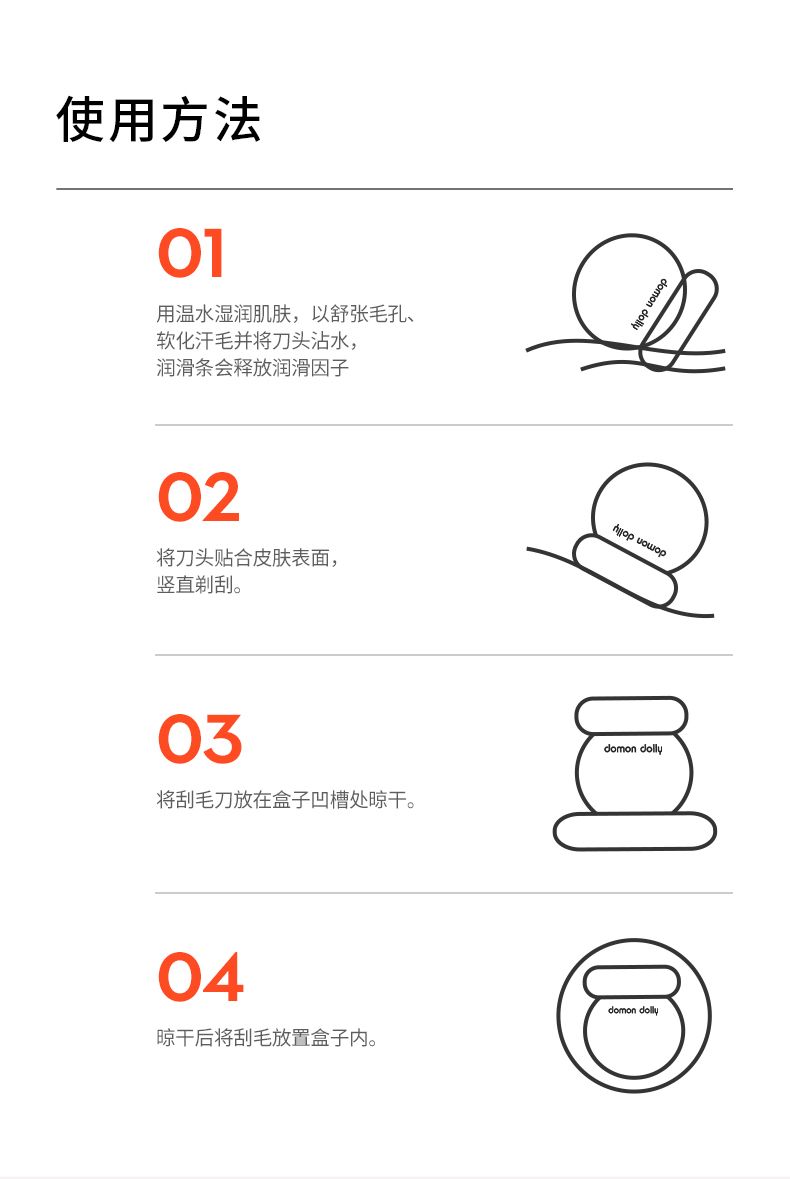 使用方法

01

用温水湿润肌肤，以舒张毛孔、软化汗毛并将刀头沾水，润滑条会释放润滑因子

domon dolly

02

将刀头贴合皮肤表面，竖直剃刮。

domon dolly

03

将刮毛刀放在盒子凹槽处晾干。

domon dolly

04

晾干后将刮毛放置盒子内。

domon dolly