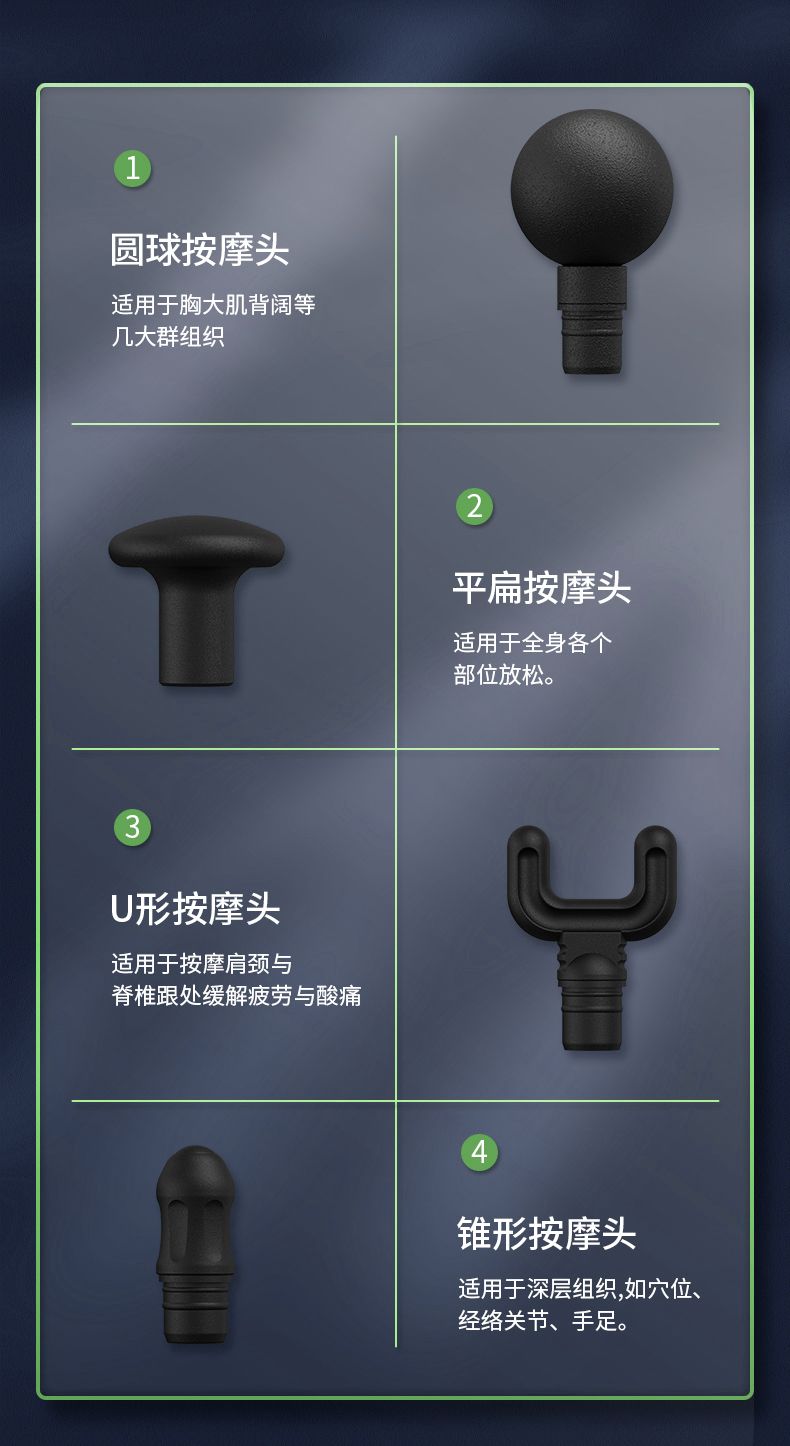 1

圆球按摩头

适用于胸大肌背阔等几大群组织

2

平扁按摩头

适用于全身各个部位放松。

3

U形按摩头

适用于按摩肩颈与脊椎跟处缓解疲劳与酸痛

4

锥形按摩头

适用于深层组织,如穴位、经络关节、手足。