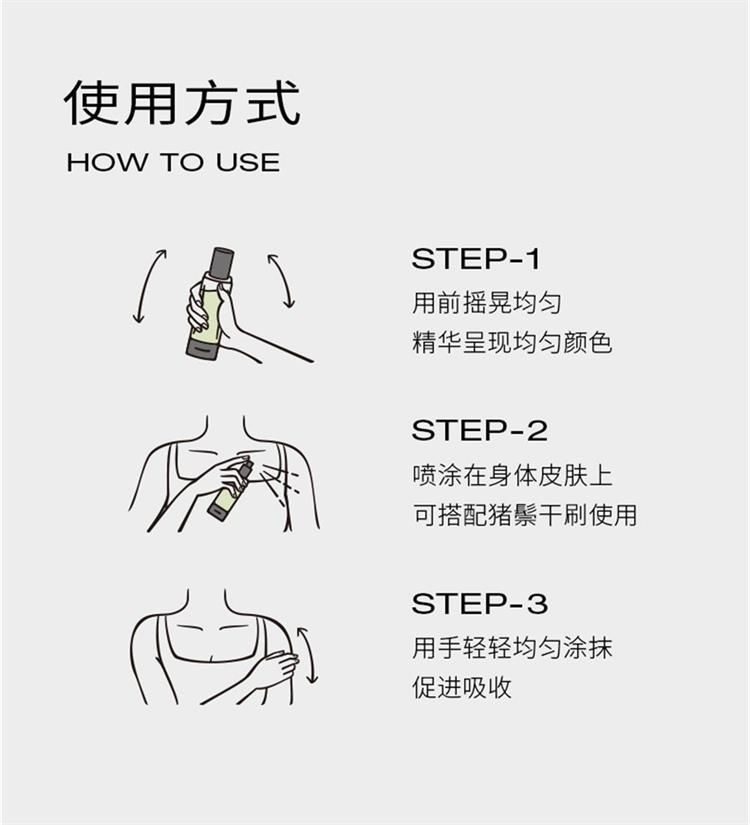 使用方式
HOW TO USE

STEP-1
用前摇晃均匀
精华呈现均匀颜色

STEP-2
喷涂在身体皮肤上
可搭配猪鬃干刷使用

STEP-3
用手轻轻均匀涂抹
促进吸收