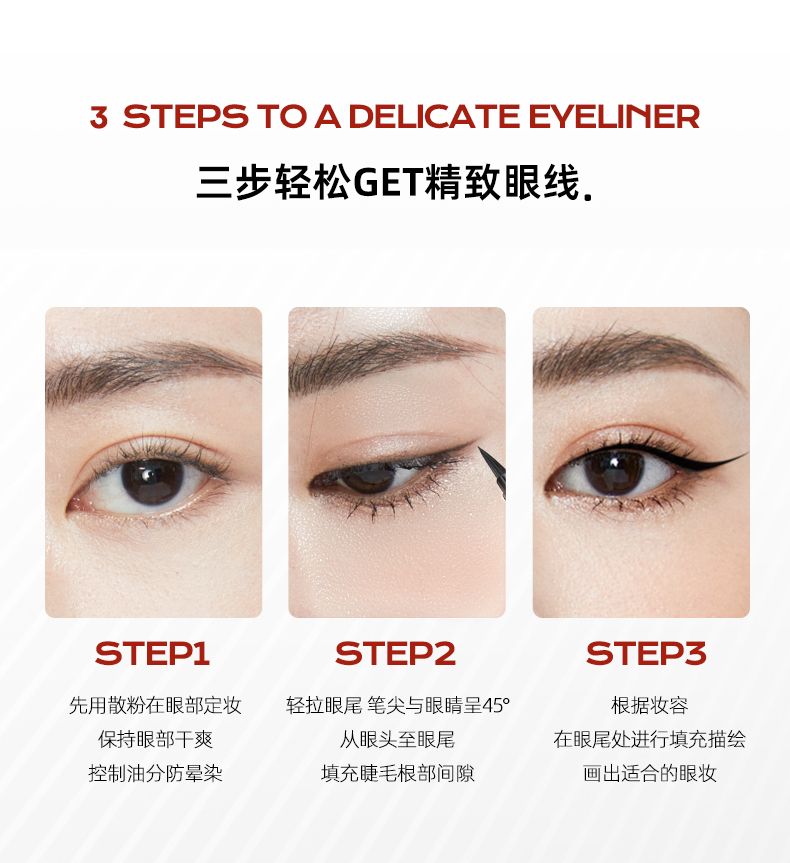 3 STEPS TO A DELICATE EYELINER

三步轻松GET精致眼线.

STEP1

先用散粉在眼部定妆
保持眼部干爽
控制油分防晕染

STEP2

轻拉眼尾 笔尖与眼睛呈45°
从眼头至眼尾
填充睫毛根部间隙

STEP3

根据妆容
在眼尾处进行填充描绘
画出适合的眼妆