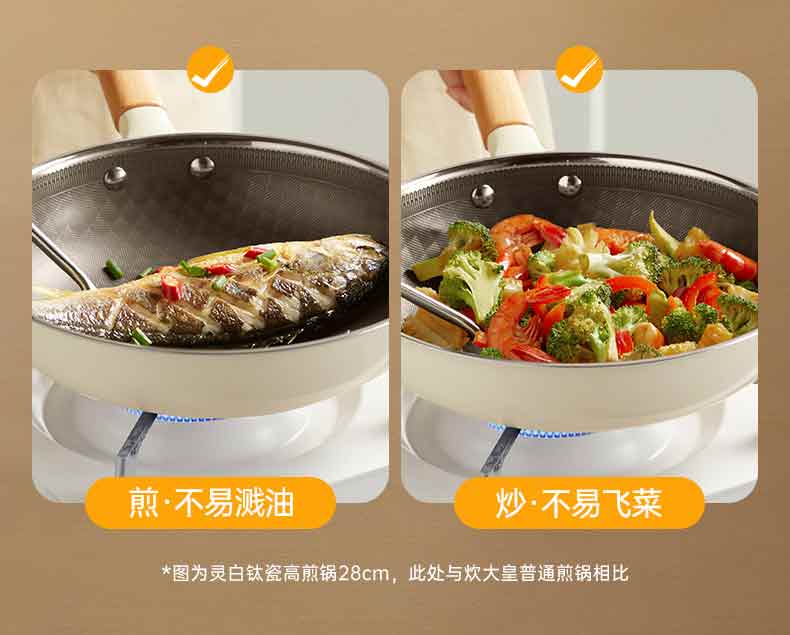 煎·不易溅油

炒·不易飞菜

*图为灵白钛瓷高煎锅28cm，此处与炊大皇普通煎锅相比