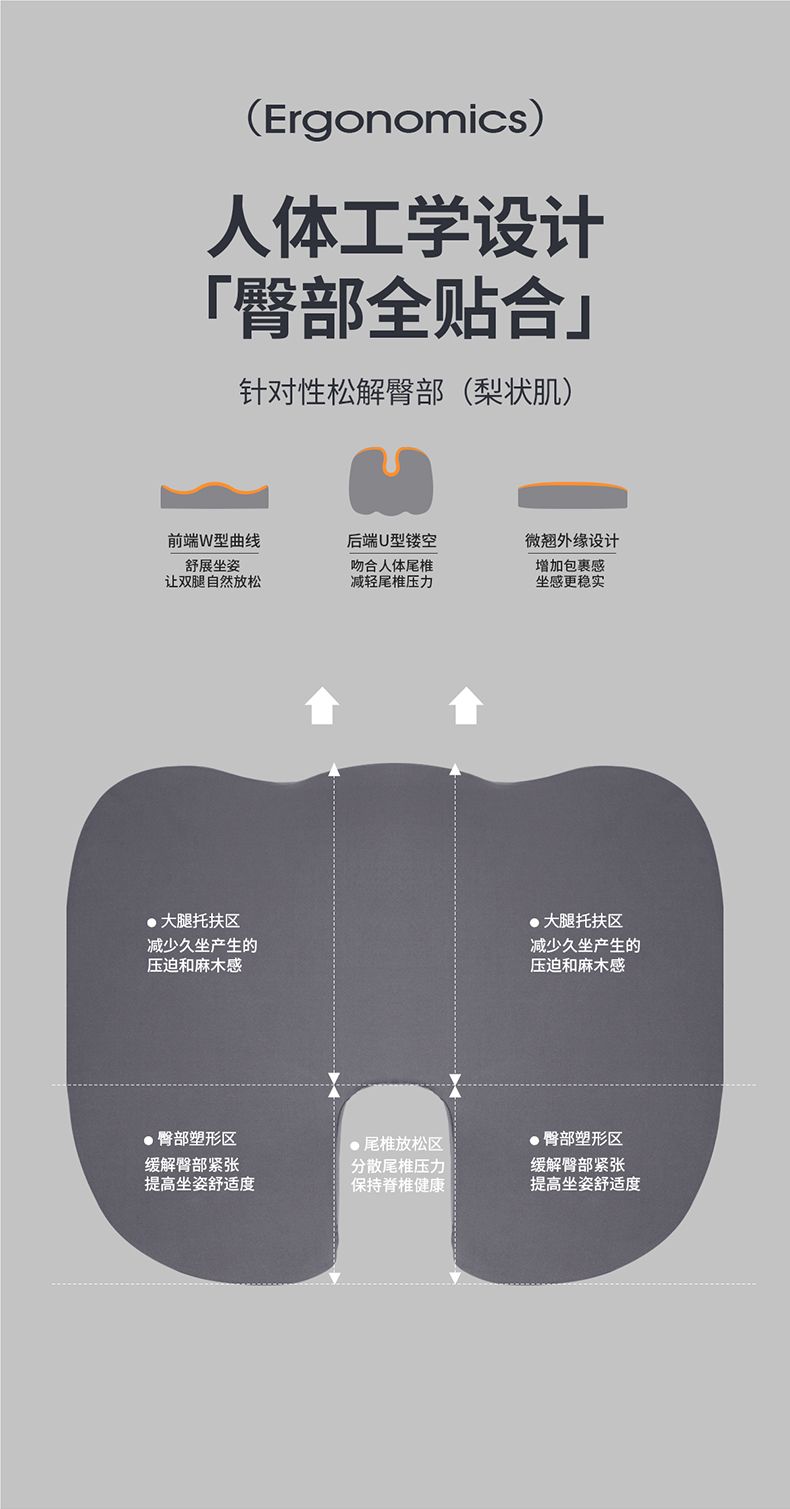 （Ergonomics）

人体工学设计
「臀部全贴合」

针对性松解臀部（梨状肌）

前端W型曲线
舒展坐姿
让双腿自然放松

后端U型镂空
吻合人体尾椎
减轻尾椎压力

微翘外缘设计
增加包裹感
坐感更稳实

● 大腿托扶区
减少久坐产生的
压迫和麻木感

● 大腿托扶区
减少久坐产生的
压迫和麻木感

● 臀部塑形区
缓解臀部紧张
提高坐姿舒适度

● 尾椎放松区
分散尾椎压力
保持脊椎健康

● 臀部塑形区
缓解臀部紧张
提高坐姿舒适度