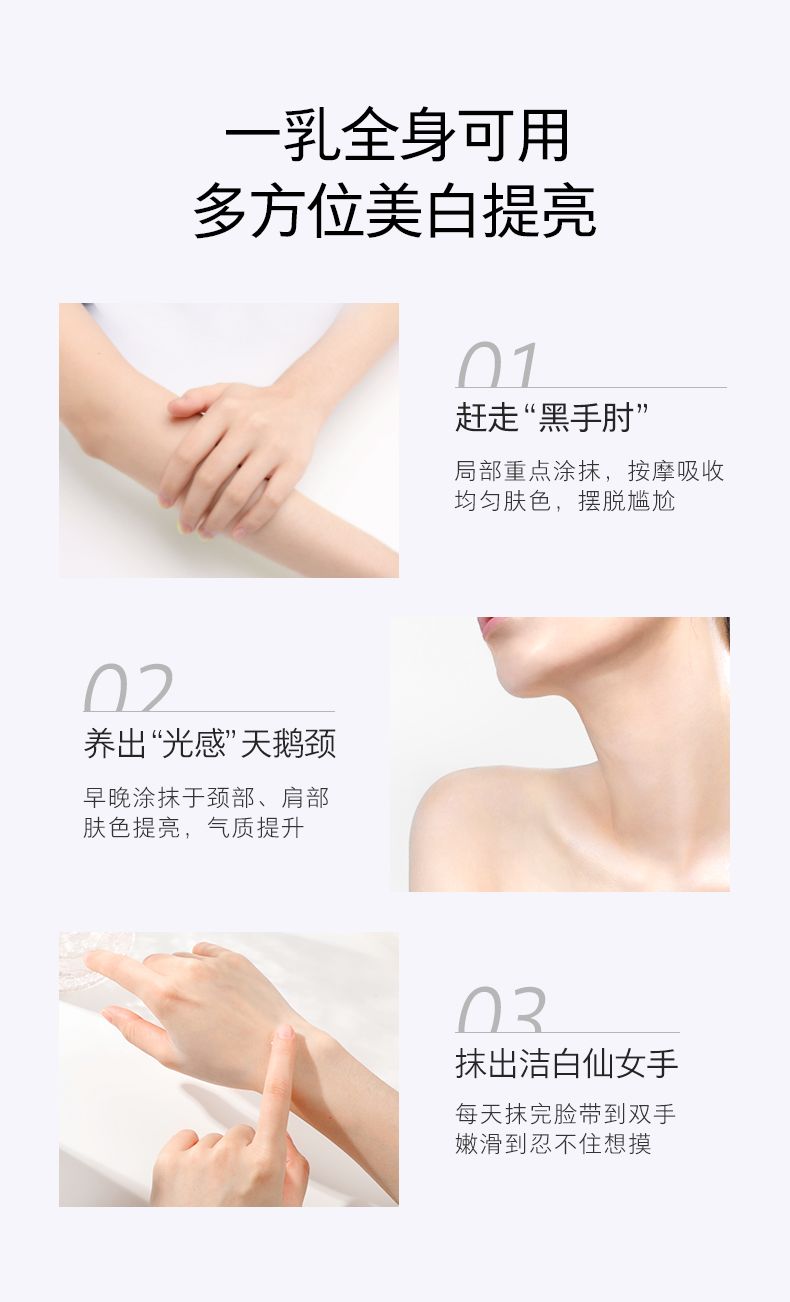 一乳全身可用
多方位美白提亮

01
赶走“黑手肘”

局部重点涂抹，按摩吸收
均匀肤色，摆脱尴尬

02
养出“光感”天鹅颈

早晚涂抹于颈部、肩部
肤色提亮，气质提升

03
抹出洁白仙女手

每天抹完脸带到双手
嫩滑到忍不住想摸