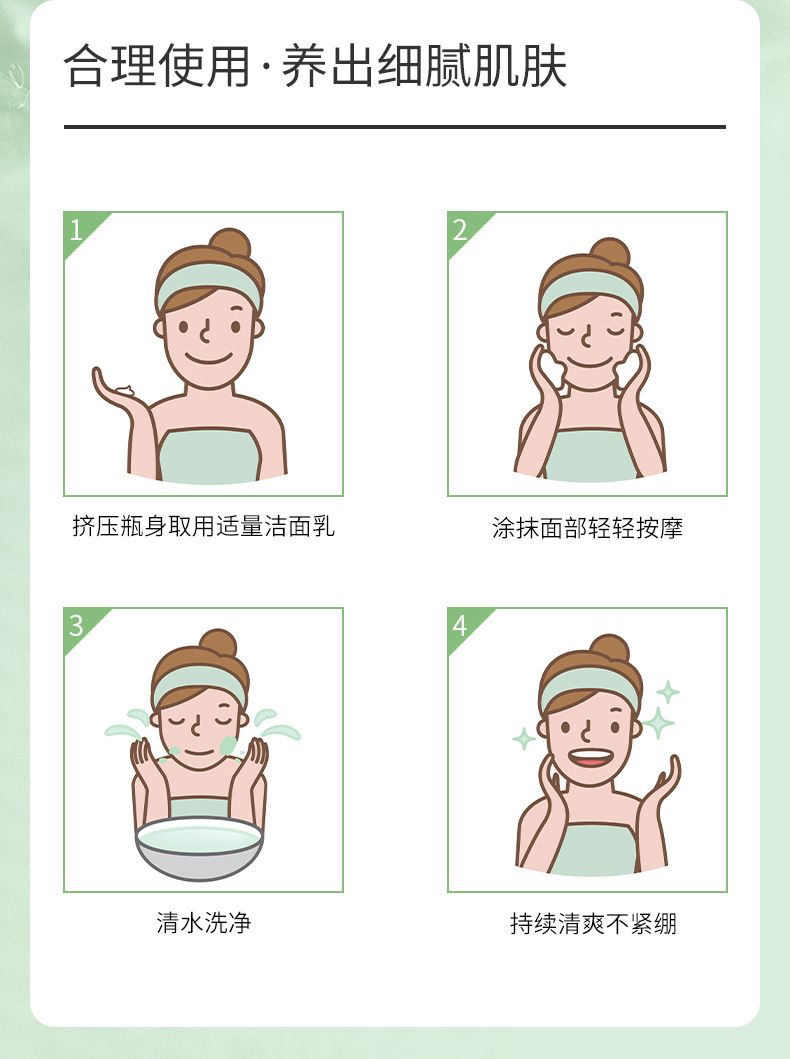 合理使用·养出细腻肌肤

1

挤压瓶身取用适量洁面乳

2

涂抹面部轻轻按摩

3

清水洗净

4

持续清爽不紧绷