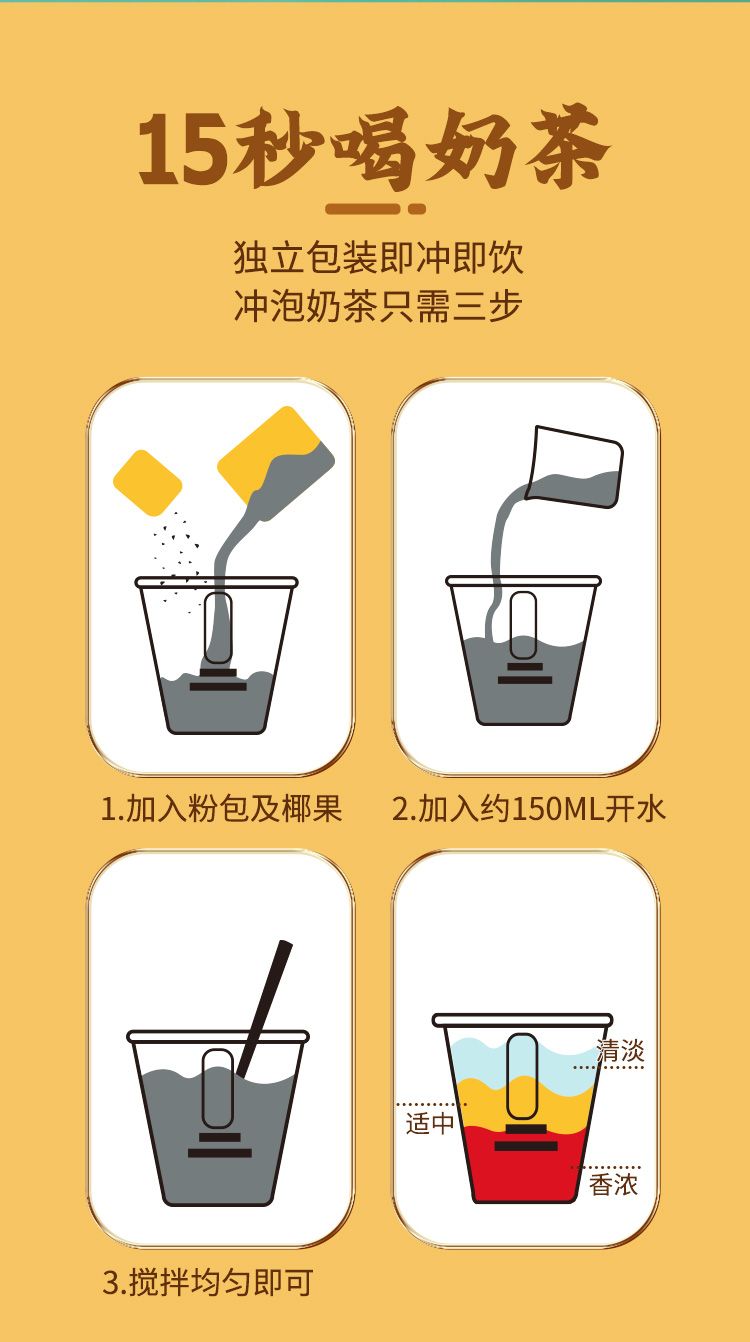 15秒喝奶茶

独立包装即冲即饮
冲泡奶茶只需三步

1.加入粉包及椰果

2.加入约150ML开水

3.搅拌均匀即可

清淡

适中

香浓