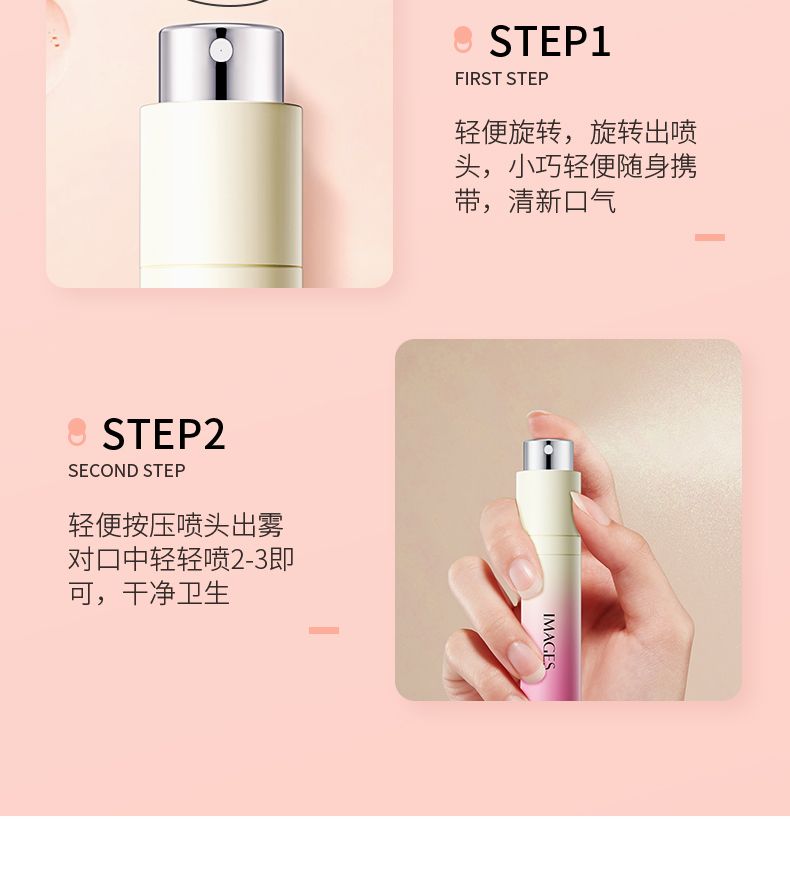 STEP1
FIRST STEP

轻便旋转，旋转出喷头，小巧轻便随身携带，清新口气

STEP2
SECOND STEP

轻便按压喷头出雾对口中轻轻喷2-3即可，干净卫生

IMAGES