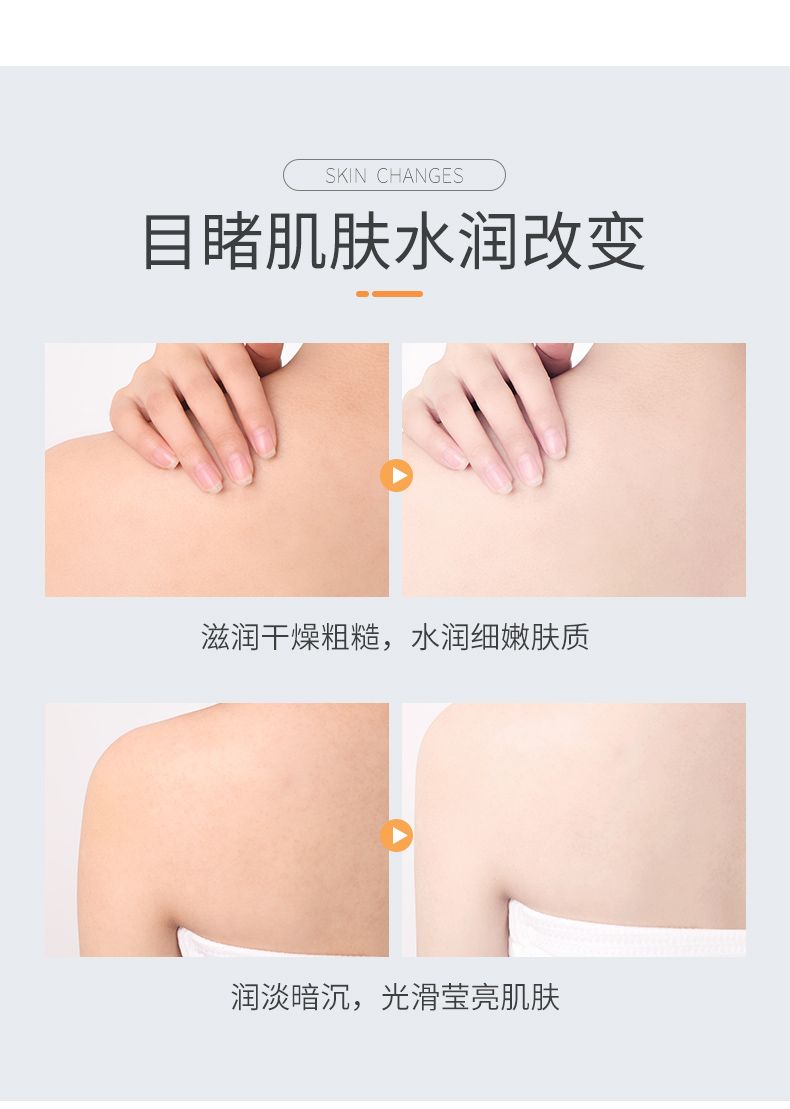 SKIN CHANGES

目睹肌肤水润改变

滋润干燥粗糙，水润细嫩肤质

润淡暗沉，光滑莹亮肌肤