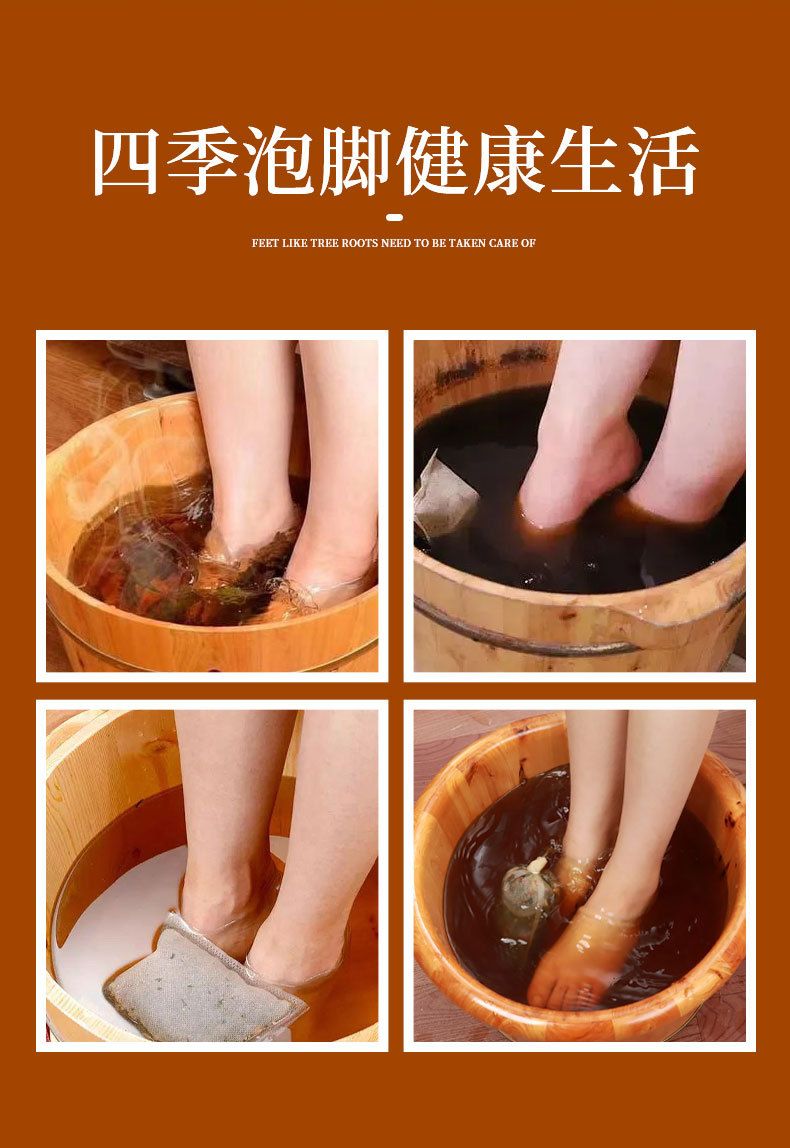 四季泡脚健康生活

FEET LIKE TREE ROOTS NEED TO BE TAKEN CARE OF