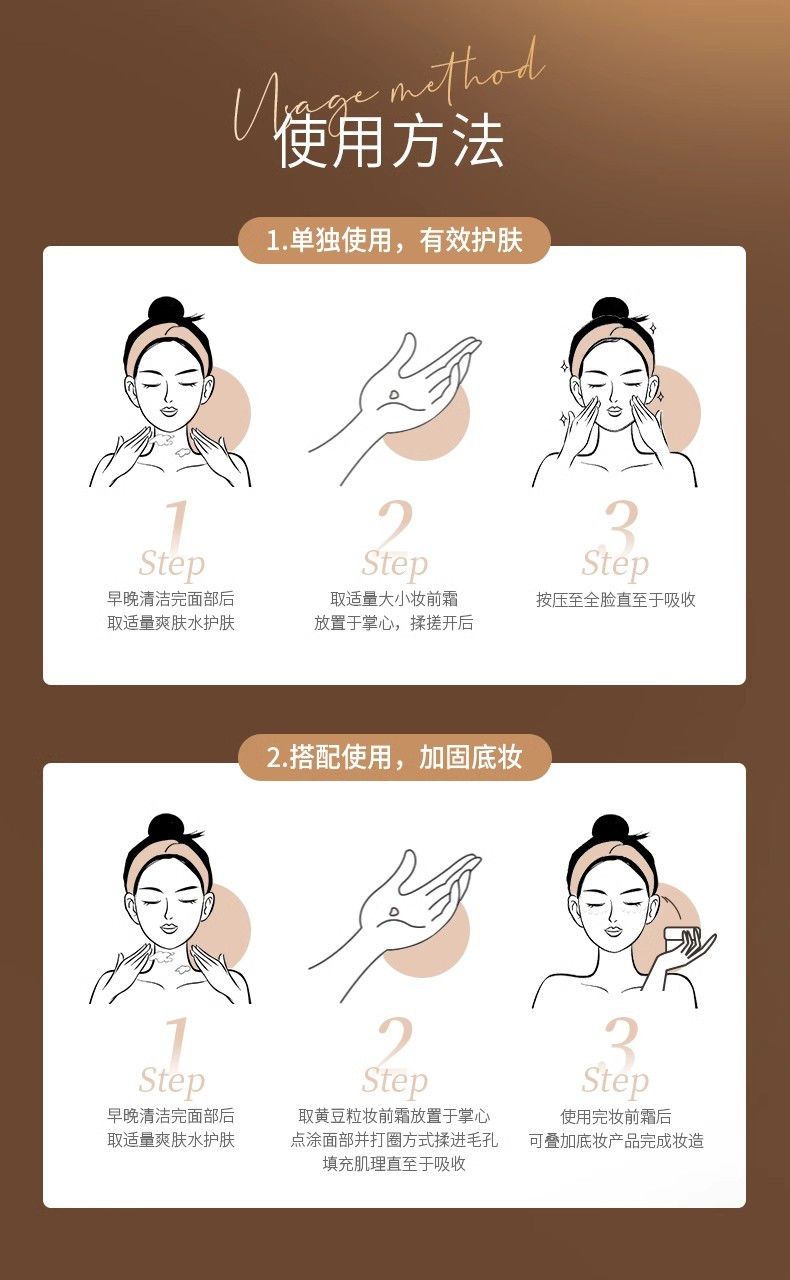 Usage method
使用方法

1.单独使用，有效护肤

1
Step
早晚清洁完面部后
取适量爽肤水护肤

2
Step
取适量大小妆前霜
放置于掌心，揉搓开后

3
Step
按压至全脸直至于吸收

2.搭配使用，加固底妆

1
Step
早晚清洁完面部后
取适量爽肤水护肤

2
Step
取黄豆粒妆前霜放置于掌心
点涂面部并打圈方式揉进毛孔
填充肌理直至于吸收

3
Step
使用完妆前霜后
可叠加底妆产品完成妆造