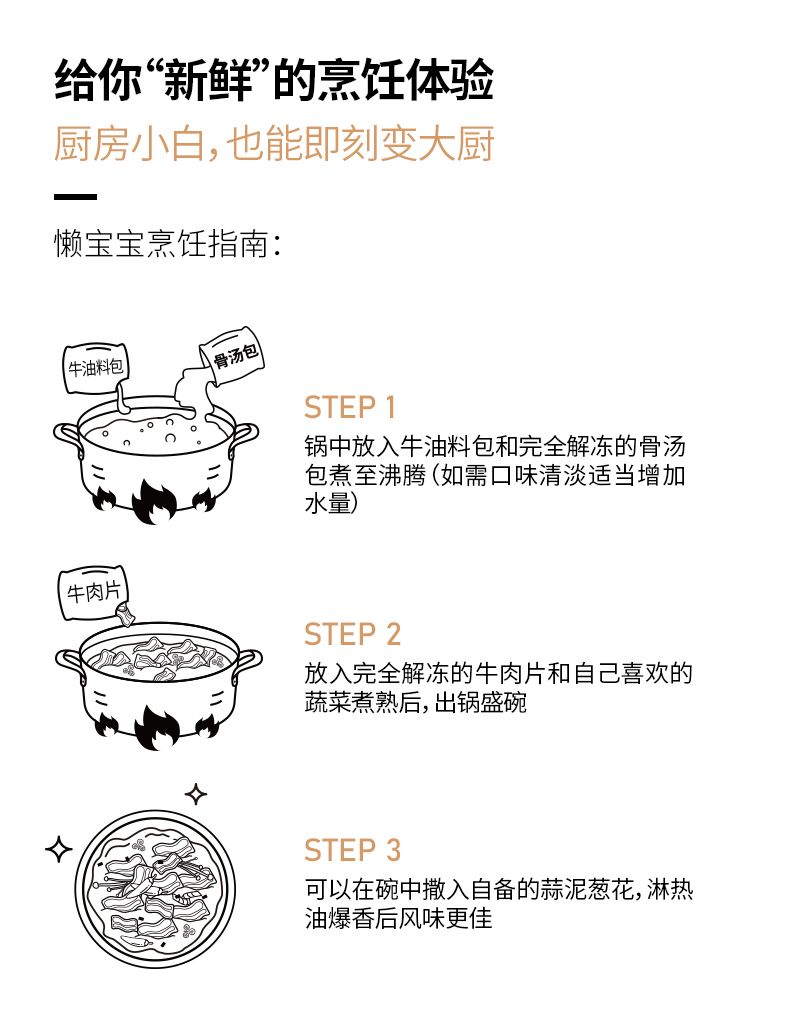 给你“新鲜”的烹饪体验

厨房小白，也能即刻变大厨

懒宝宝烹饪指南：

牛油料包

骨汤包

STEP 1

锅中放入牛油料包和完全解冻的骨汤包煮至沸腾（如需口味清淡适当增加水量）

牛肉片

STEP 2

放入完全解冻的牛肉片和自己喜欢的蔬菜煮熟后，出锅盛碗

STEP 3

可以在碗中撒入自备的蒜泥葱花，淋热油爆香后风味更佳