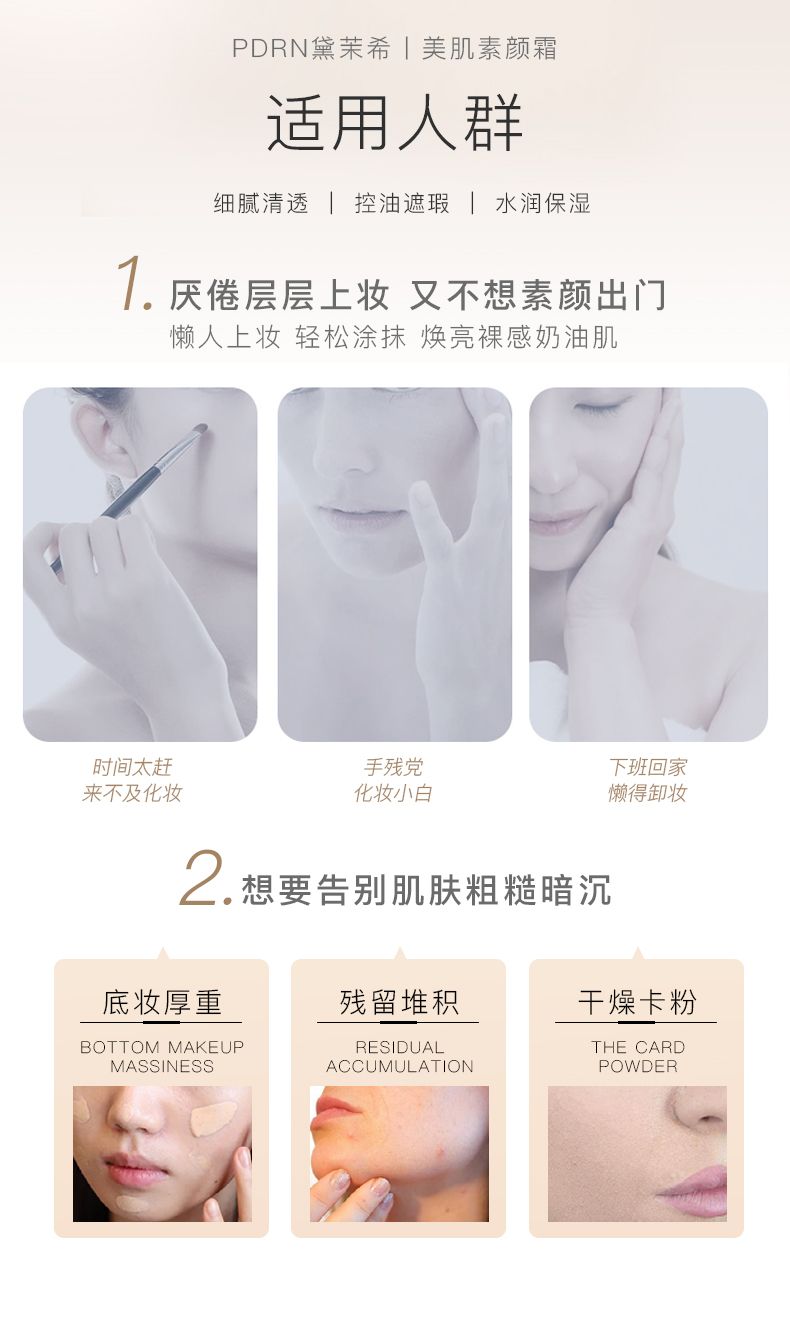 PDRN黛茉希 | 美肌素颜霜

适用人群

细腻清透 | 控油遮瑕 | 水润保湿

1. 厌倦层层上妆 又不想素颜出门
懒人上妆 轻松涂抹 焕亮裸感奶油肌

时间太赶
来不及化妆

手残党
化妆小白

下班回家
懒得卸妆

2. 想要告别肌肤粗糙暗沉

底妆厚重
BOTTOM MAKEUP MASSINESS

残留堆积
RESIDUAL ACCUMULATION

干燥卡粉
THE CARD POWDER