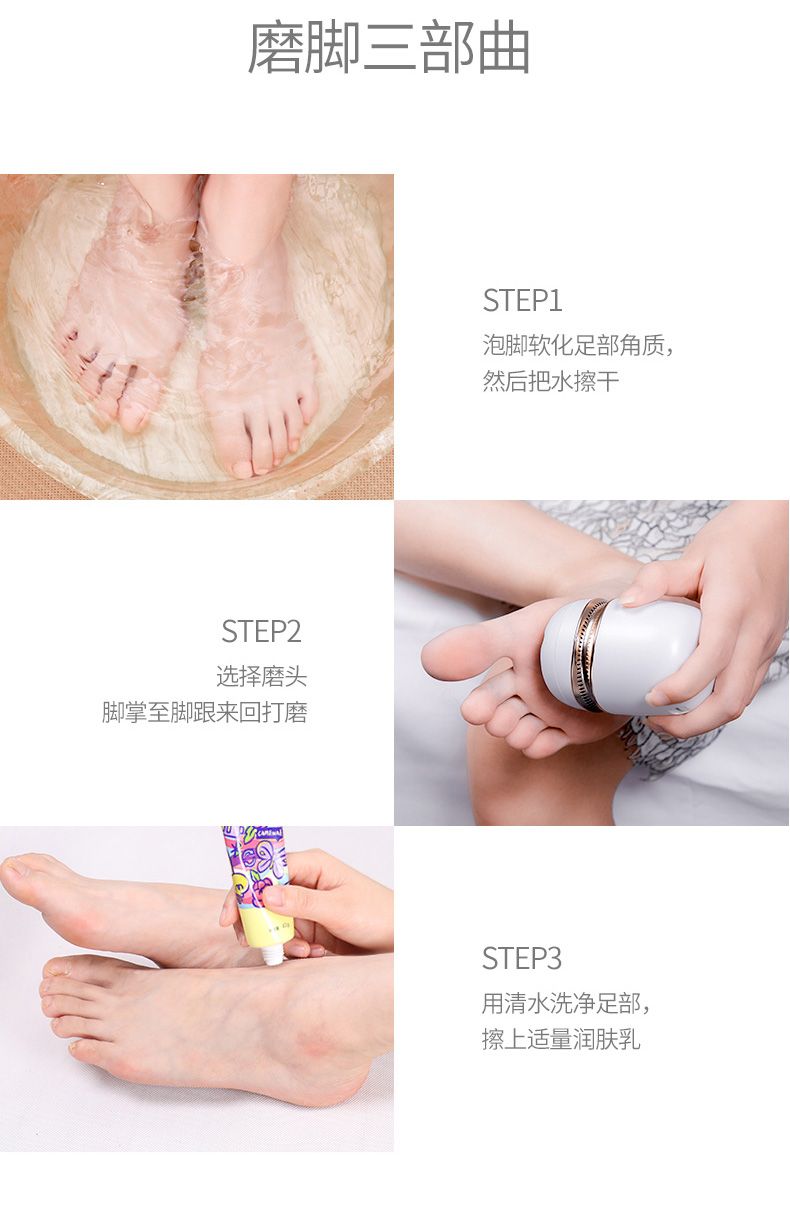 磨脚三部曲

STEP1
泡脚软化足部角质，
然后把水擦干

STEP2
选择磨头
脚掌至脚跟来回打磨

STEP3
用清水洗净足部，
擦上适量润肤乳