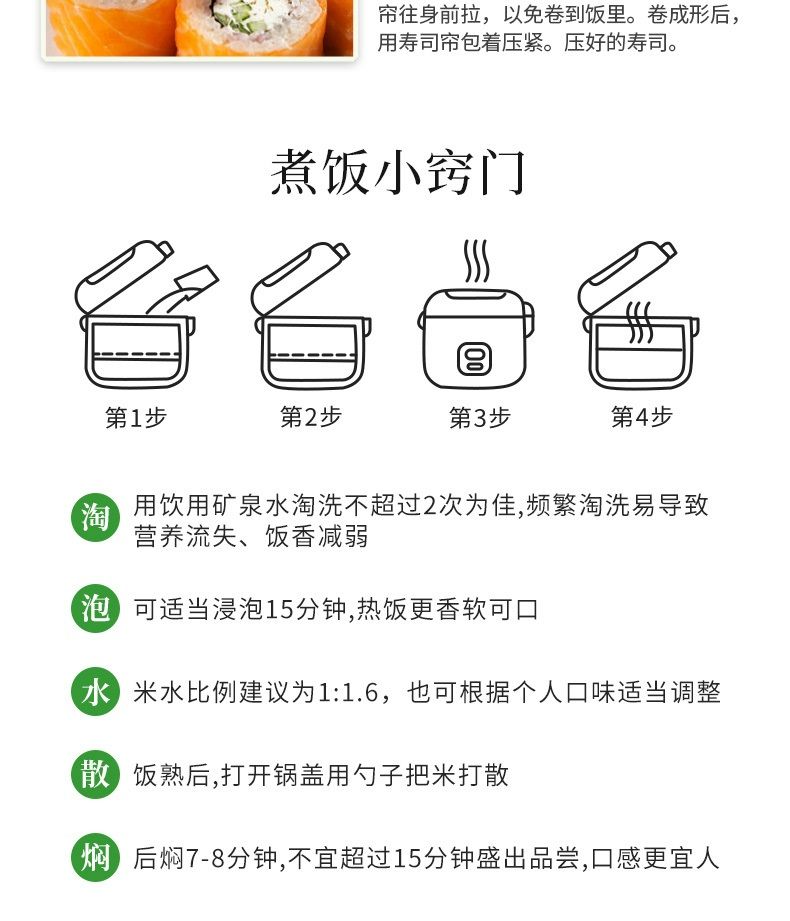 帘往身前拉，以免卷到饭里。卷成形后，用寿司帘包着压紧。压好的寿司。

煮饭小窍门

第1步

第2步

第3步

第4步

淘 用饮用矿泉水淘洗不超过2次为佳,频繁淘洗易导致营养流失、饭香减弱

泡 可适当浸泡15分钟,热饭更香软可口

水 米水比例建议为1:1.6，也可根据个人口味适当调整

散 饭熟后,打开锅盖用勺子把米打散

焖 后焖7-8分钟,不宜超过15分钟盛出品尝,口感更宜人