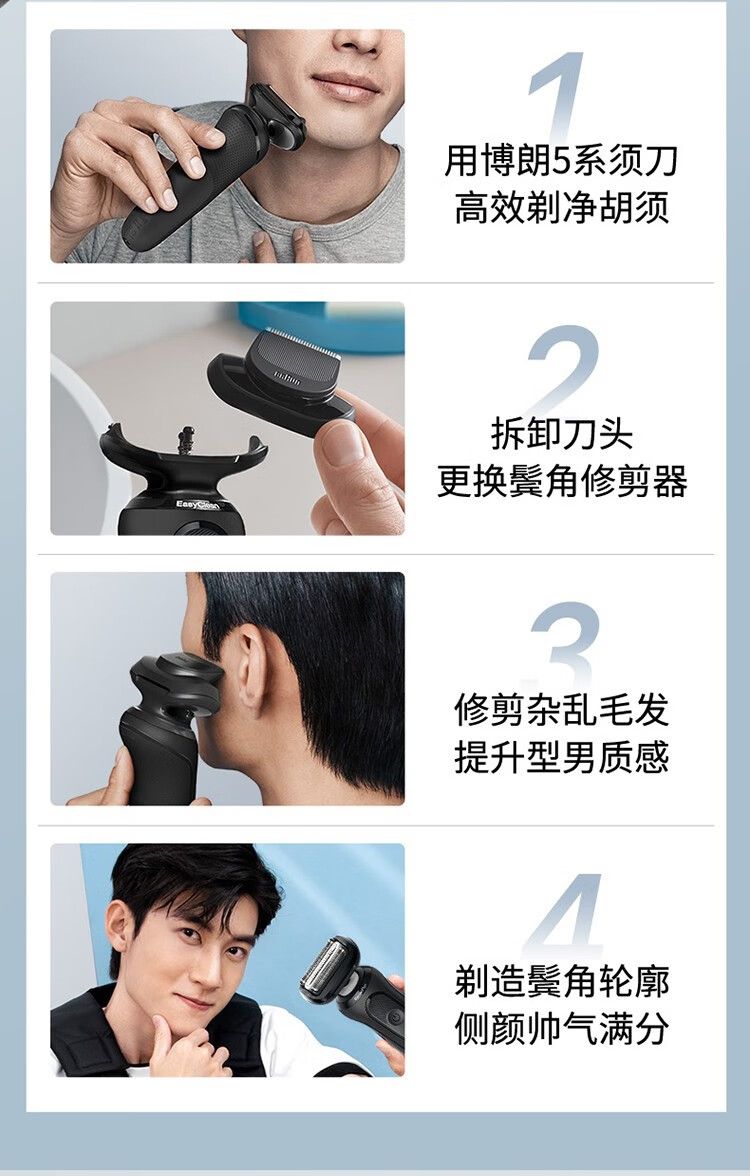 1
用博朗5系须刀
高效剃净胡须

EasyClean

2
拆卸刀头
更换鬓角修剪器

3
修剪杂乱毛发
提升型男质感

4
剃造鬓角轮廓
侧颜帅气满分