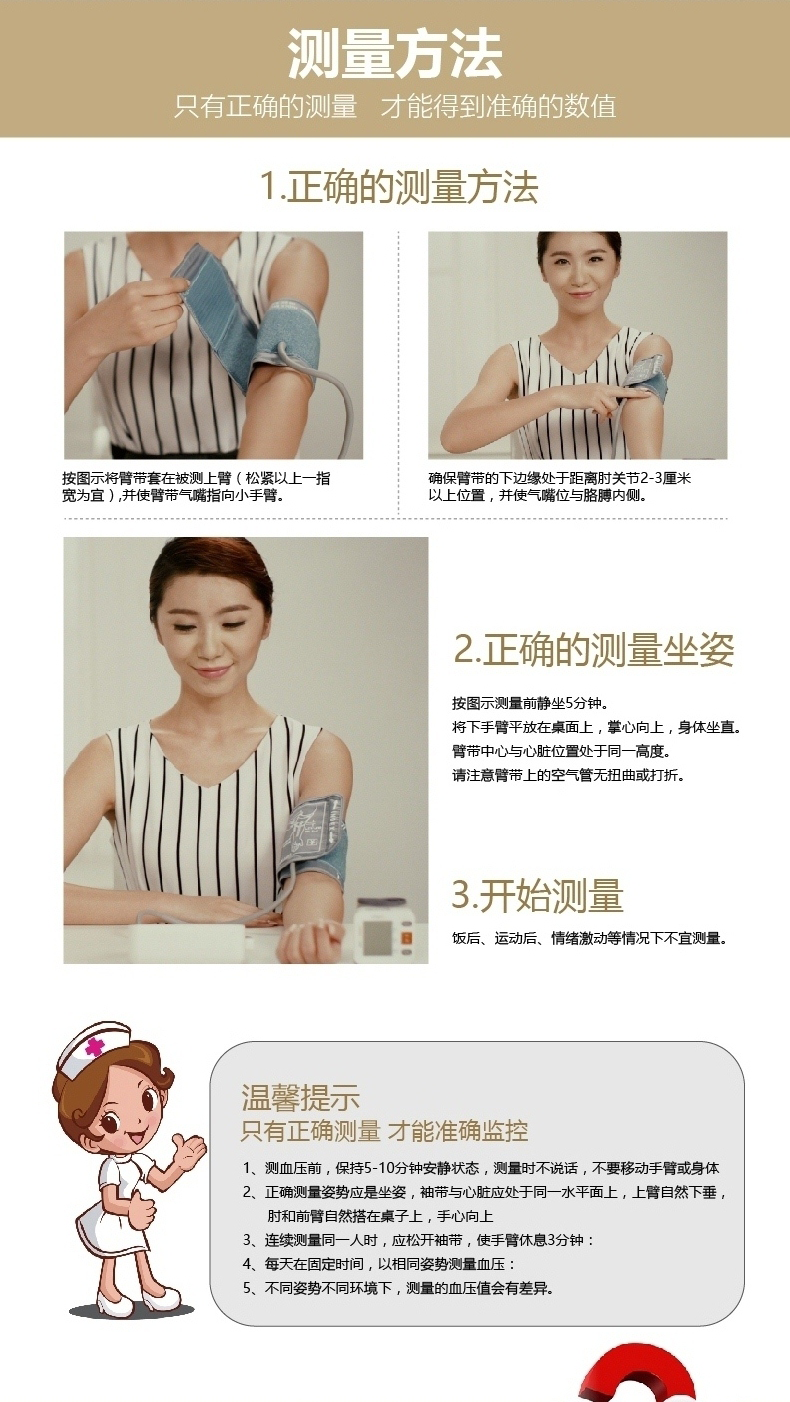 测量方法
只有正确的测量 才能得到准确的数值

1.正确的测量方法

按图示将臂带套在被测上臂（松紧以上一指宽为宜）,并使臂带气嘴指向小手臂。

确保臂带的下边缘处于距离肘关节2-3厘米以上位置，并使气嘴位与胳膊内侧。

2.正确的测量坐姿

按图示测量前静坐5分钟。
将下手臂平放在桌面上，掌心向上，身体坐直。
臂带中心与心脏位置处于同一高度。
请注意臂带上的空气管无扭曲或打折。

3.开始测量

饭后、运动后、情绪激动等情况下不宜测量。

温馨提示
只有正确测量 才能准确监控

1、测血压前，保持5-10分钟安静状态，测量时不说话，不要移动手臂或身体
2、正确测量姿势应是坐姿，袖带与心脏应处于同一水平面上，上臂自然下垂，肘和前臂自然搭在桌子上，手心向上
3、连续测量同一人时，应松开袖带，使手臂休息3分钟：
4、每天在固定时间，以相同姿势测量血压：
5、不同姿势不同环境下，测量的血压值会有差异。