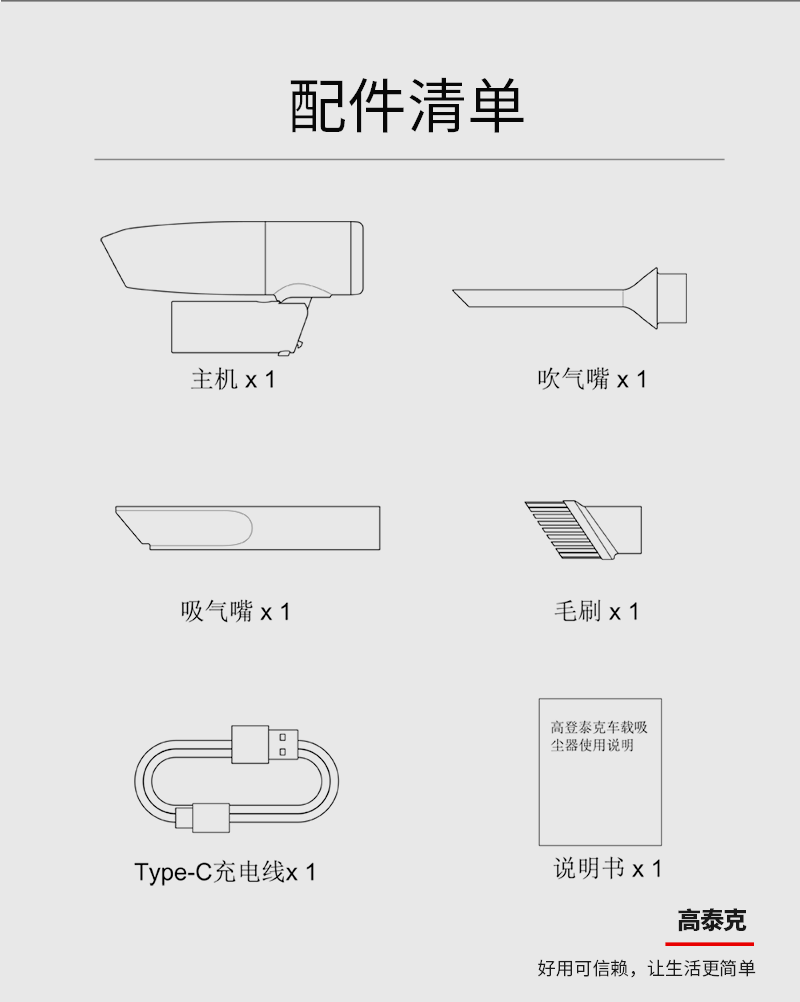 配件清单

主机 x 1

吹气嘴 x 1

吸气嘴 x 1

毛刷 x 1

Type-C充电线x 1

高登泰克车载吸尘器使用说明

说明书 x 1

高泰克

好用可信赖，让生活更简单