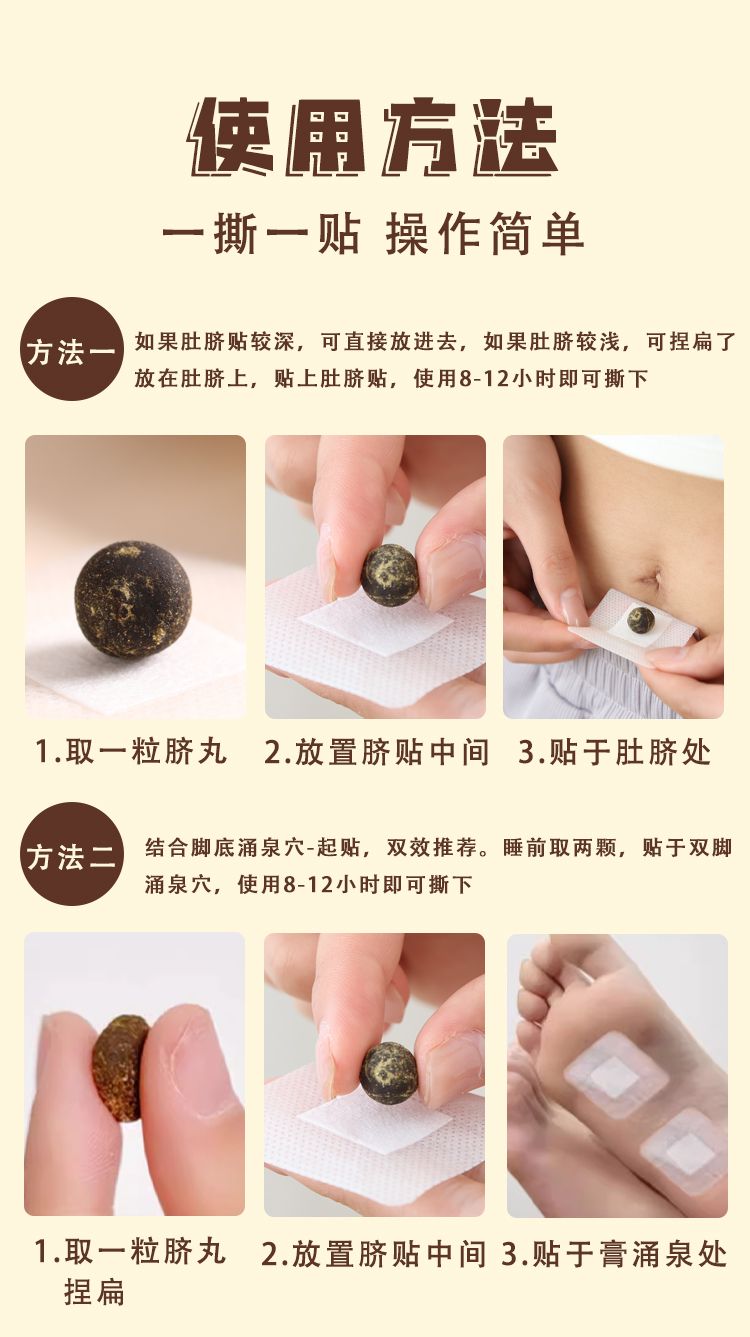 使用方法

一撕一贴 操作简单

方法一

如果肚脐贴较深，可直接放进去，如果肚脐较浅，可捏扁了放在肚脐上，贴上肚脐贴，使用8-12小时即可撕下

1.取一粒脐丸

2.放置脐贴中间

3.贴于肚脐处

方法二

结合脚底涌泉穴-起贴，双效推荐。睡前取两颗，贴于双脚涌泉穴，使用8-12小时即可撕下

1.取一粒脐丸捏扁

2.放置脐贴中间

3.贴于膏涌泉处