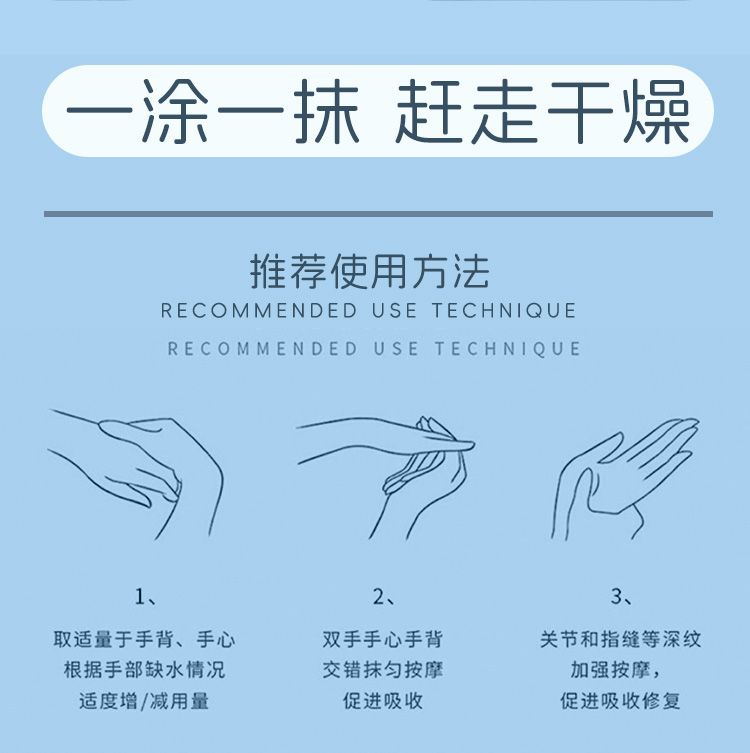 一涂一抹 赶走干燥

推荐使用方法
RECOMMENDED USE TECHNIQUE
RECOMMENDED USE TECHNIQUE

1、
取适量于手背、手心
根据手部缺水情况
适度增/减用量

2、
双手手心手背
交错抹匀按摩
促进吸收

3、
关节和指缝等深纹
加强按摩，
促进吸收修复